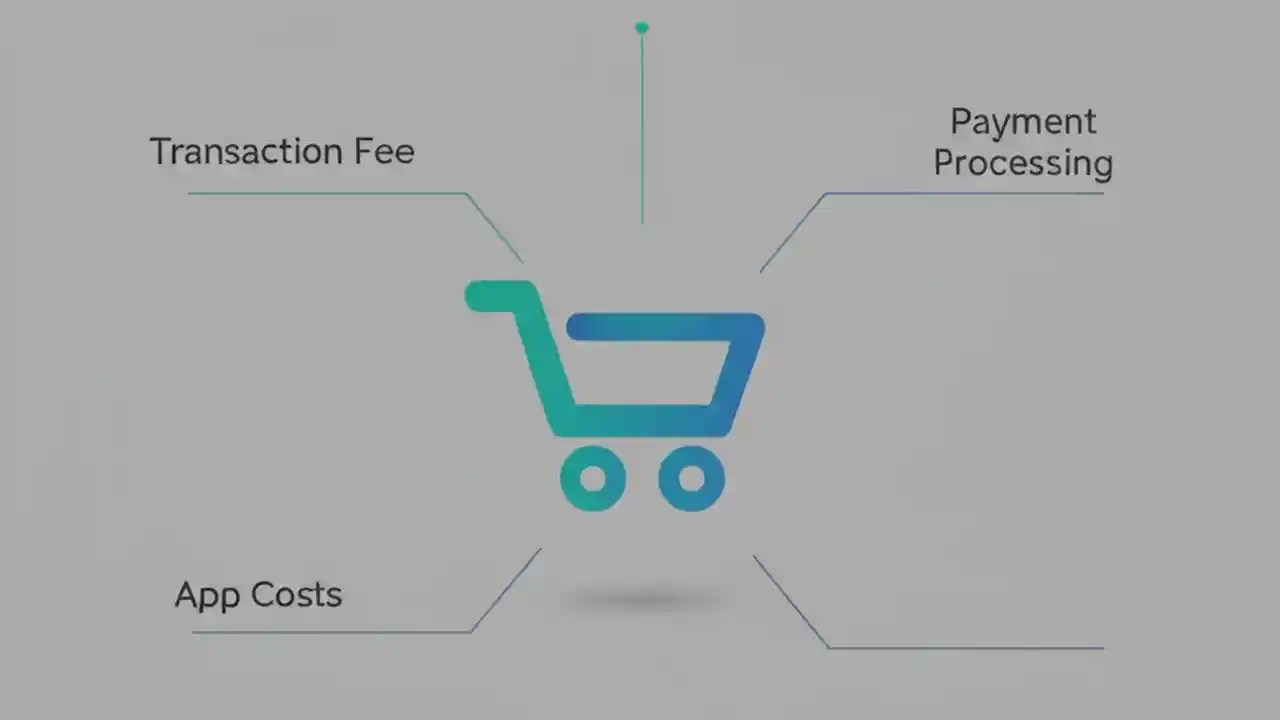 Transaction Fee

Payment Processing

App Costs