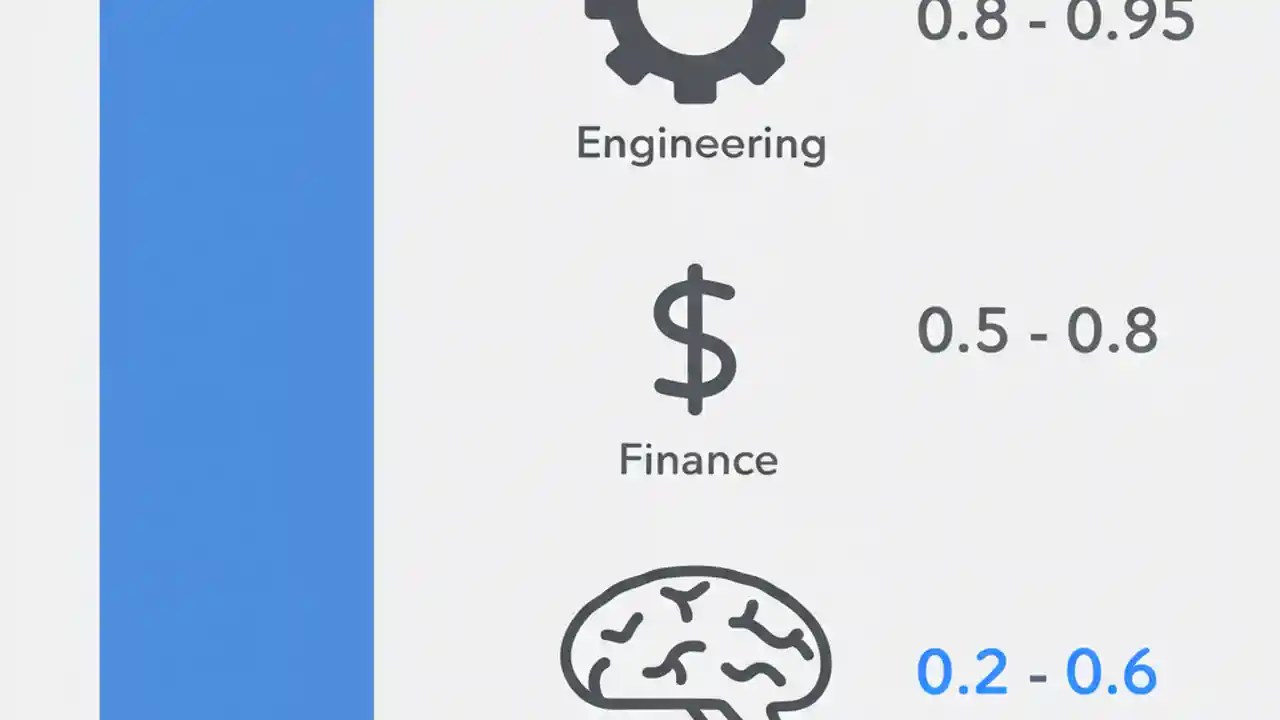 0.8 - 0.95

Engineering

$

0.5 - 0.8

Finance

0.2 - 0.6