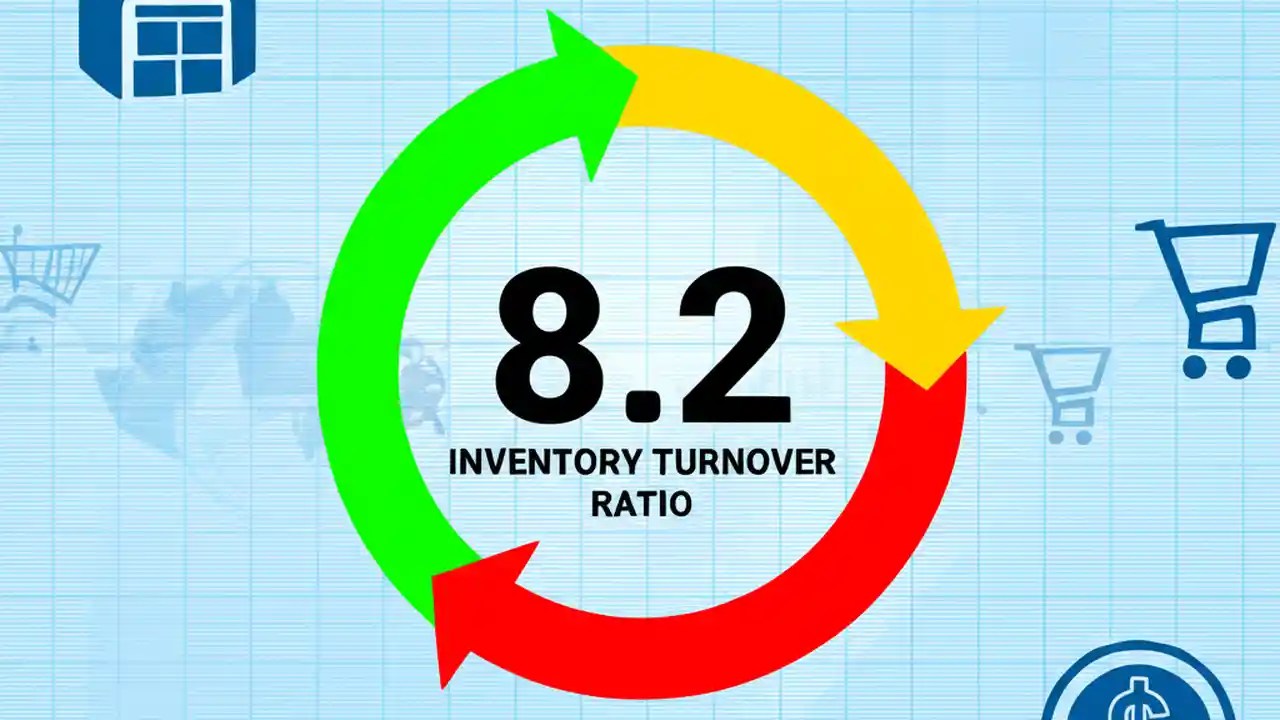 8.2
INVENTORY TURNOVER RATIO