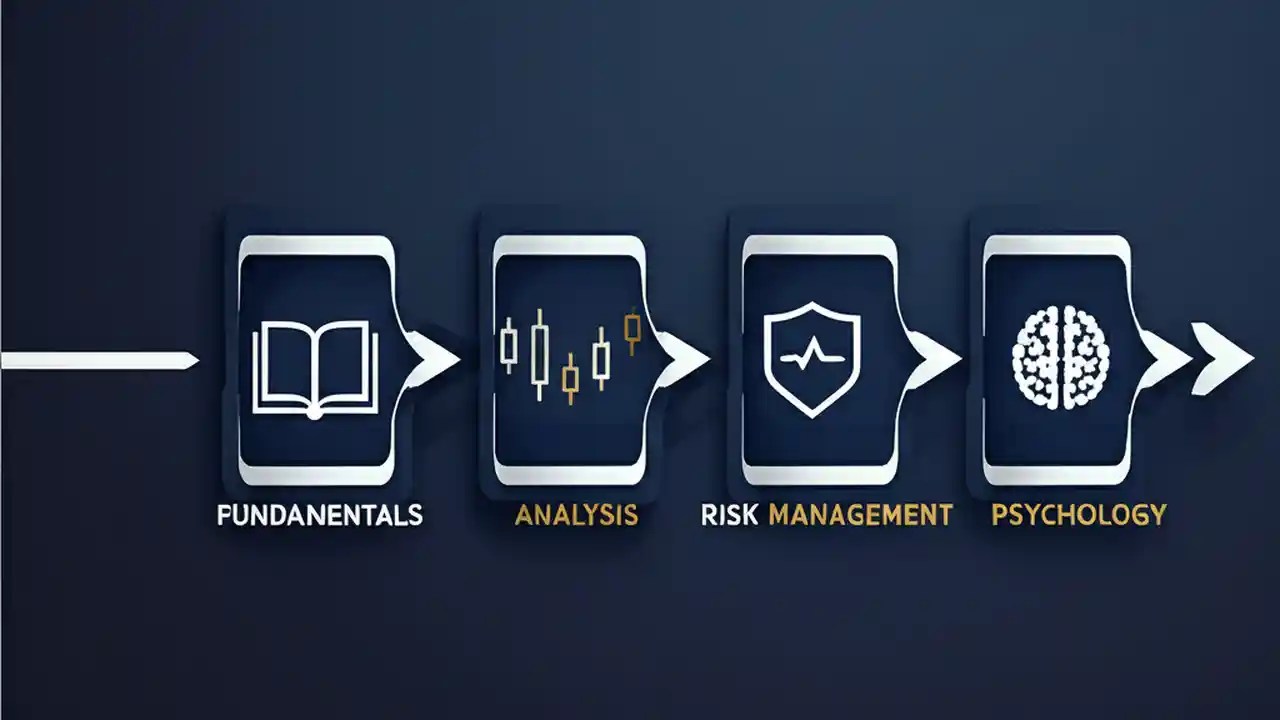 FUNDANENTALS

ANALYSIS

RISK MANAGEMENT

PSYCHOLOGY