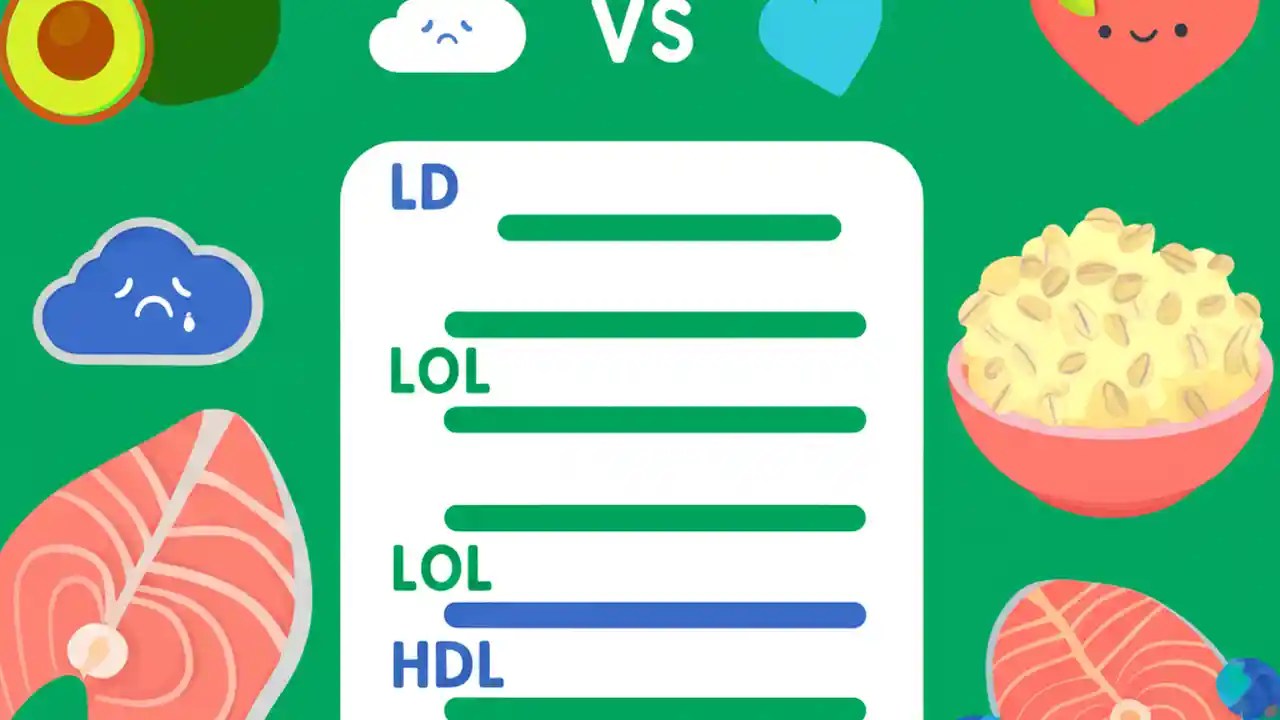 VS

LD

LOL

LOL

HDL