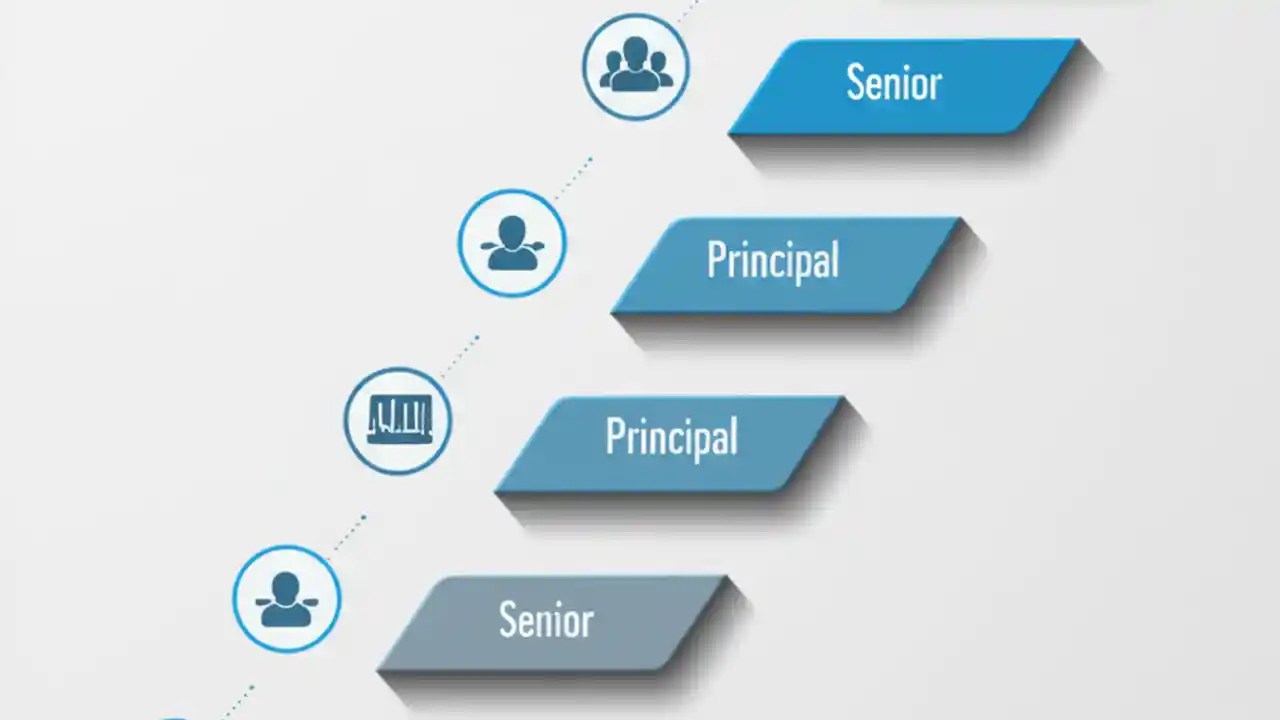 Senior

Principal

Principal

Senior