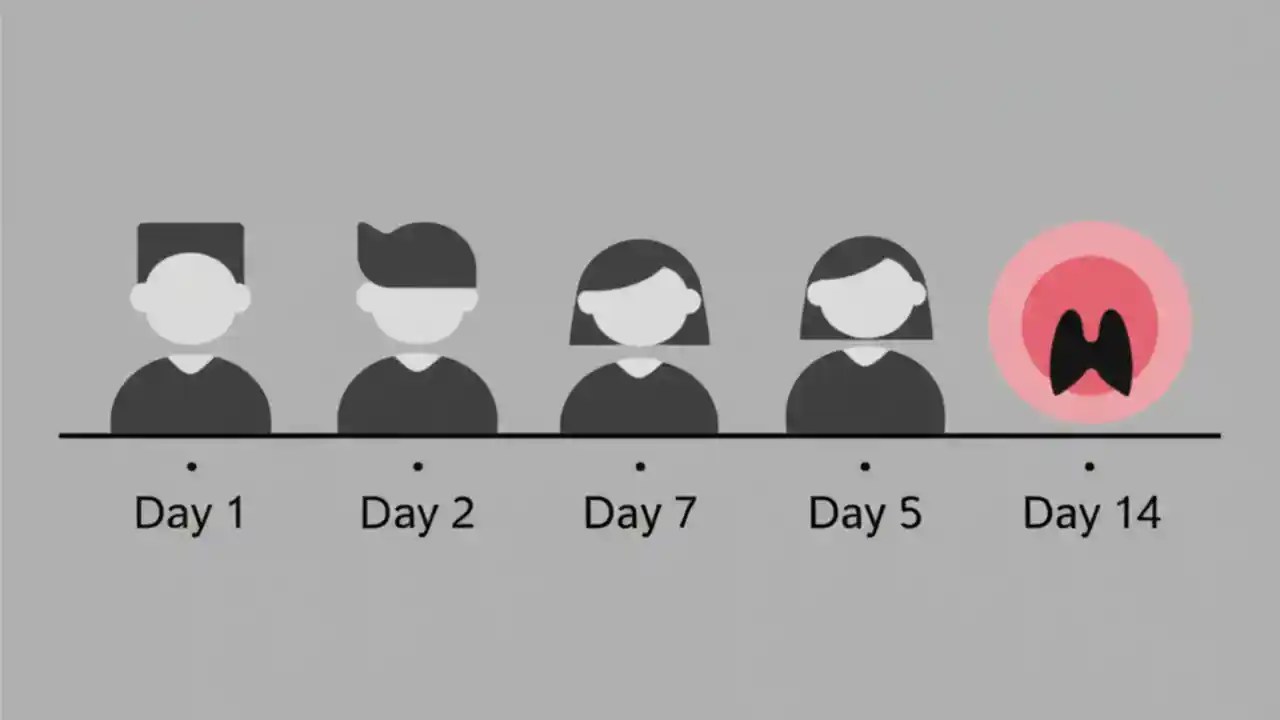 Day 1 Day 2 Day 7 Day 5 Day 14