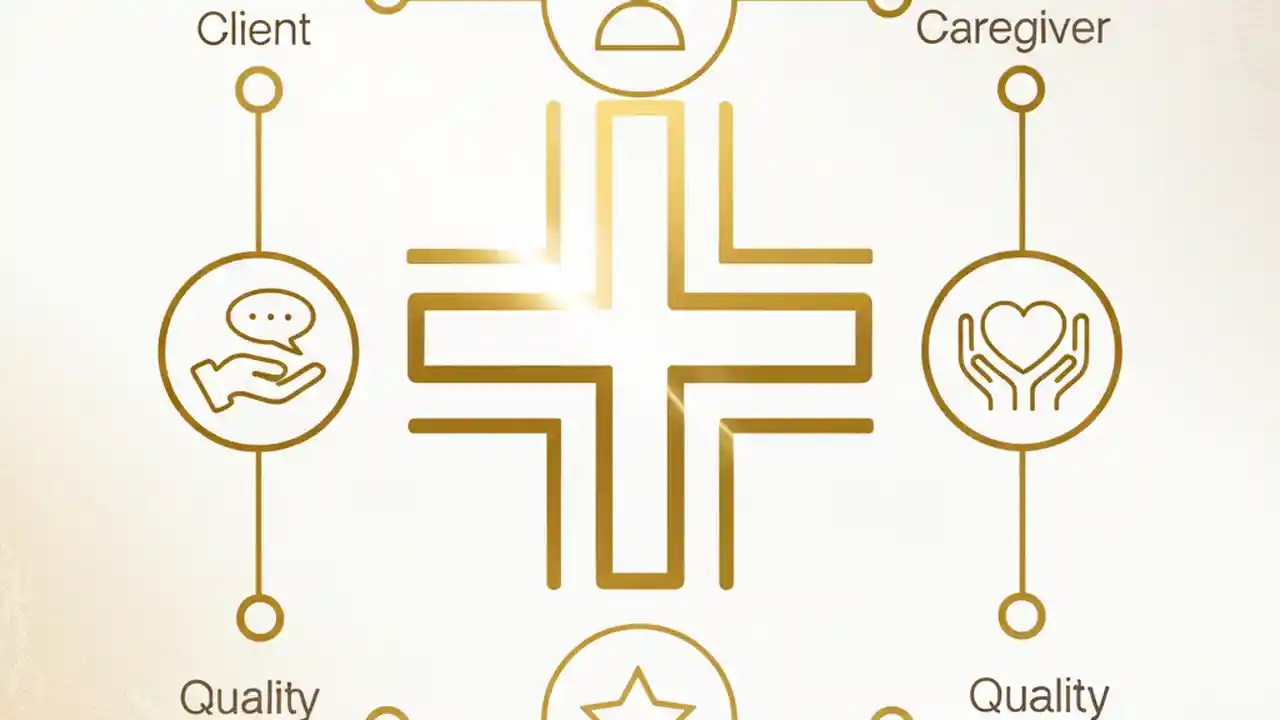 Client

Caregiver

Quality

Quality