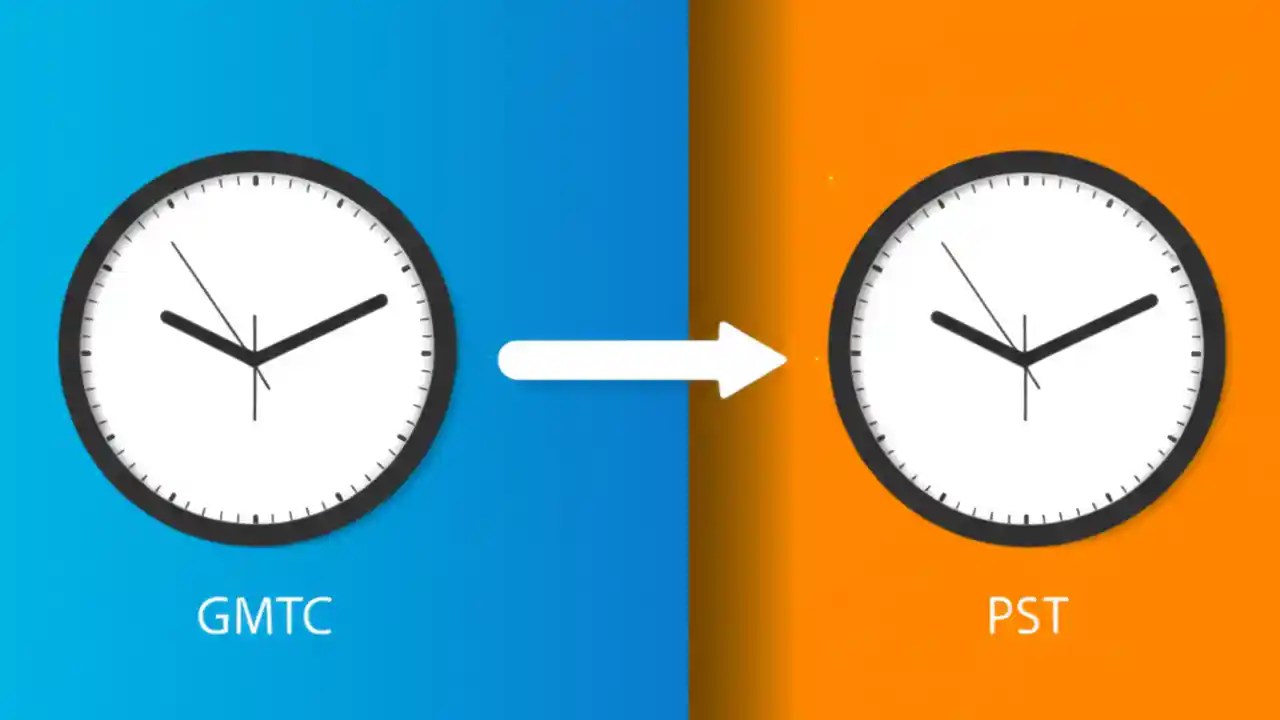 GMTC

PST