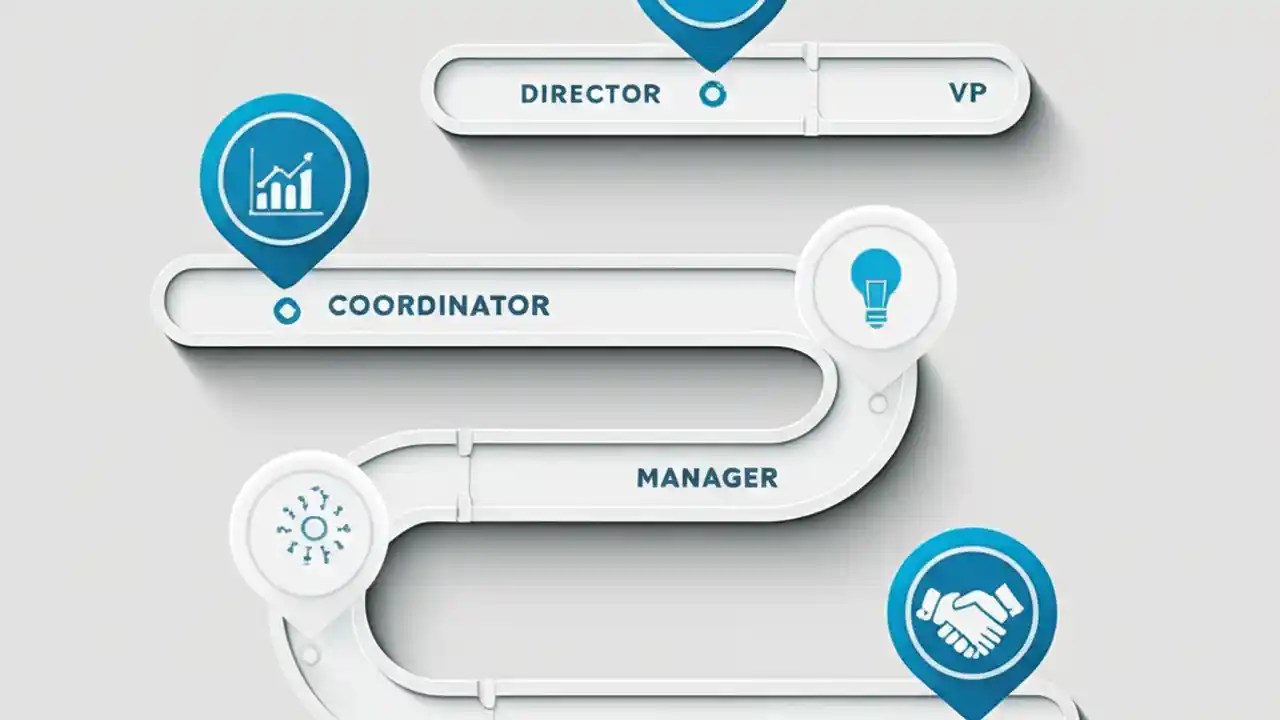 DIRECTOR

VP

COORDINATOR

MANAGER