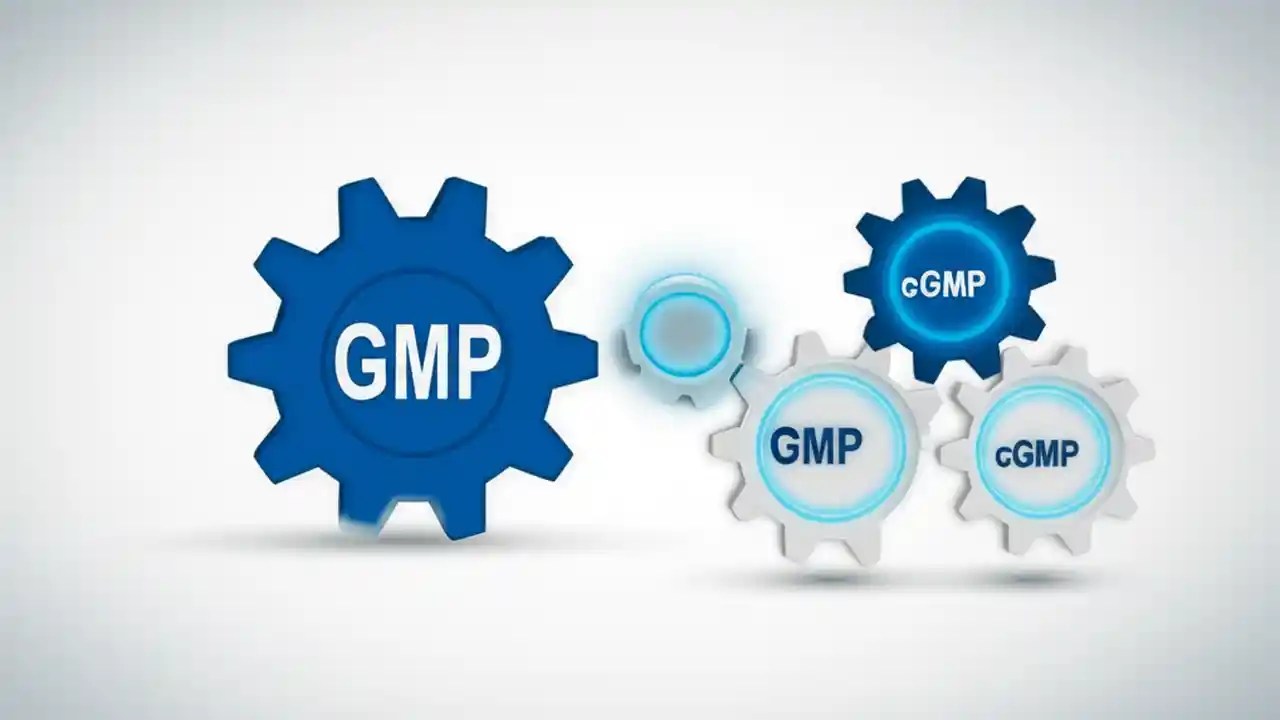 GMP

cGMP

GMP

cGMP