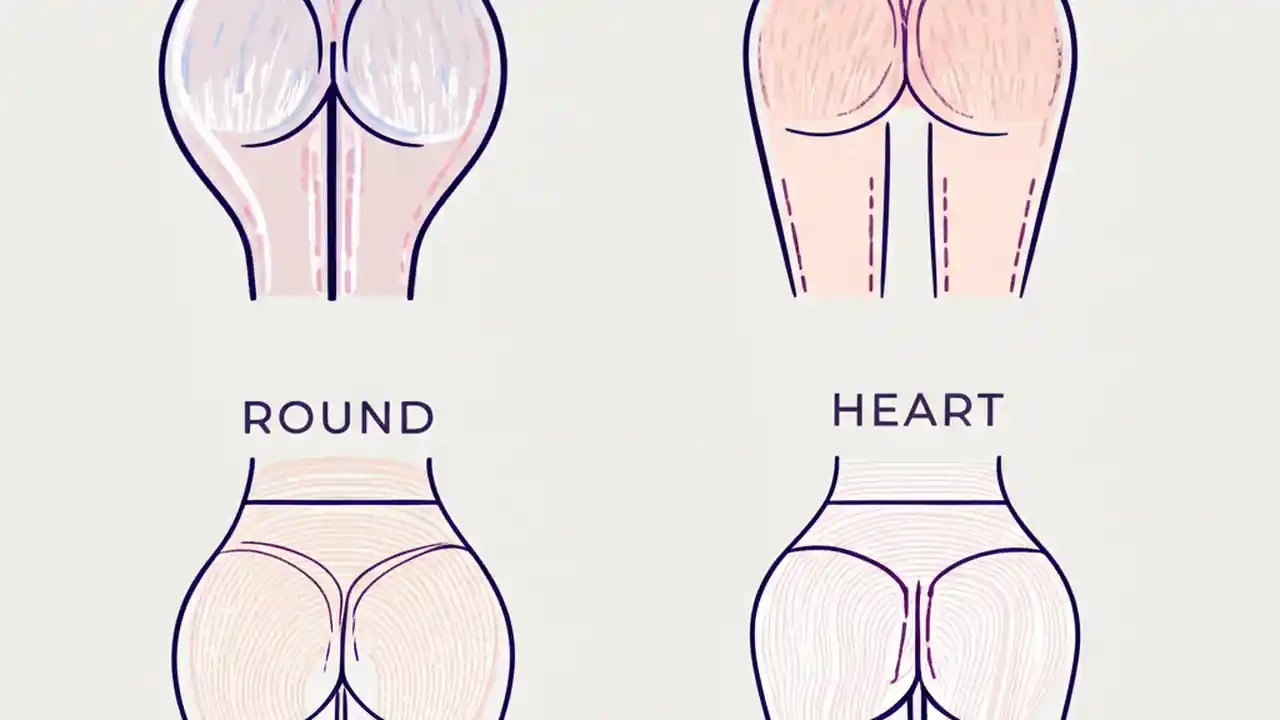 ROUND

HEART