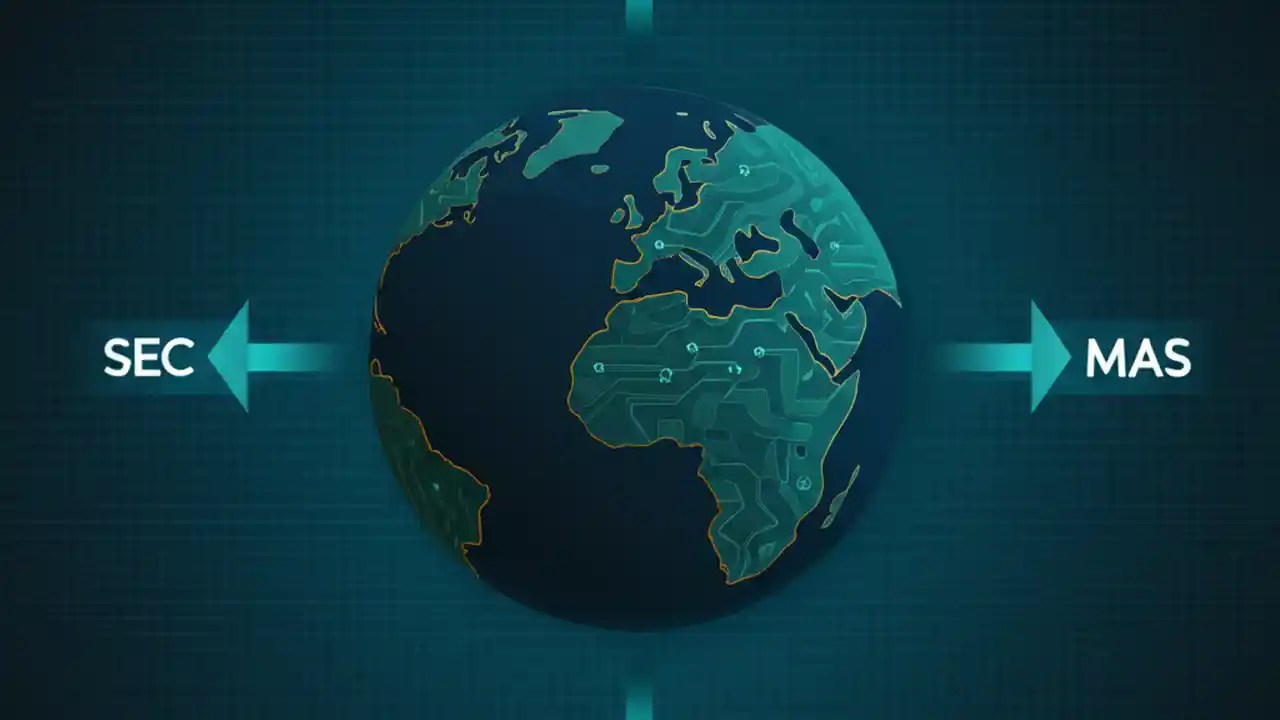 SEC

MAS