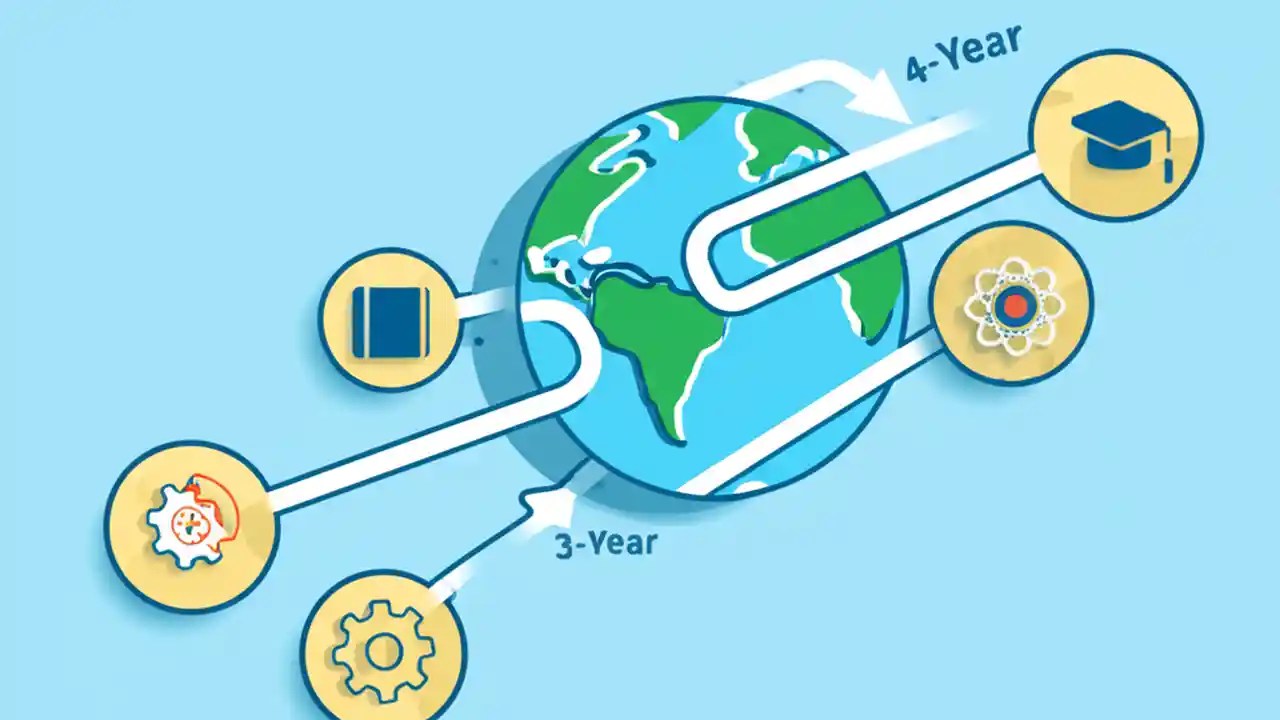 4-Year

3-Year