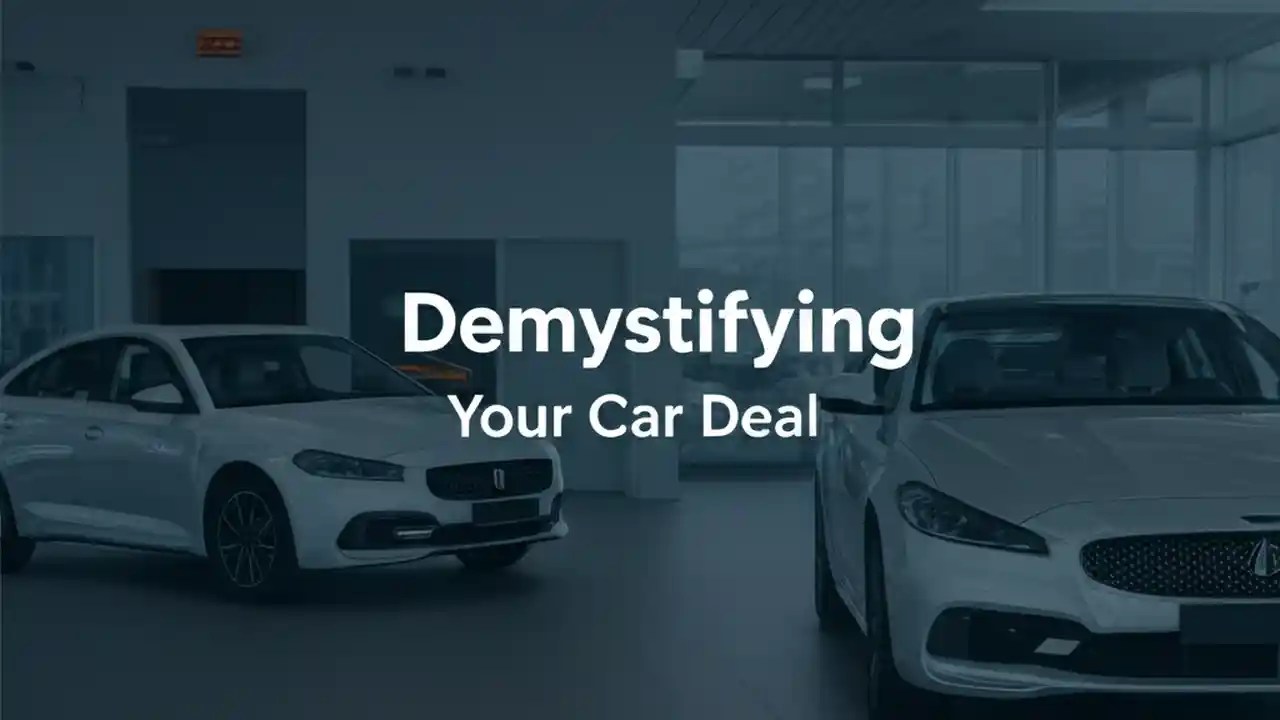 Demystifying
Your Car Deal