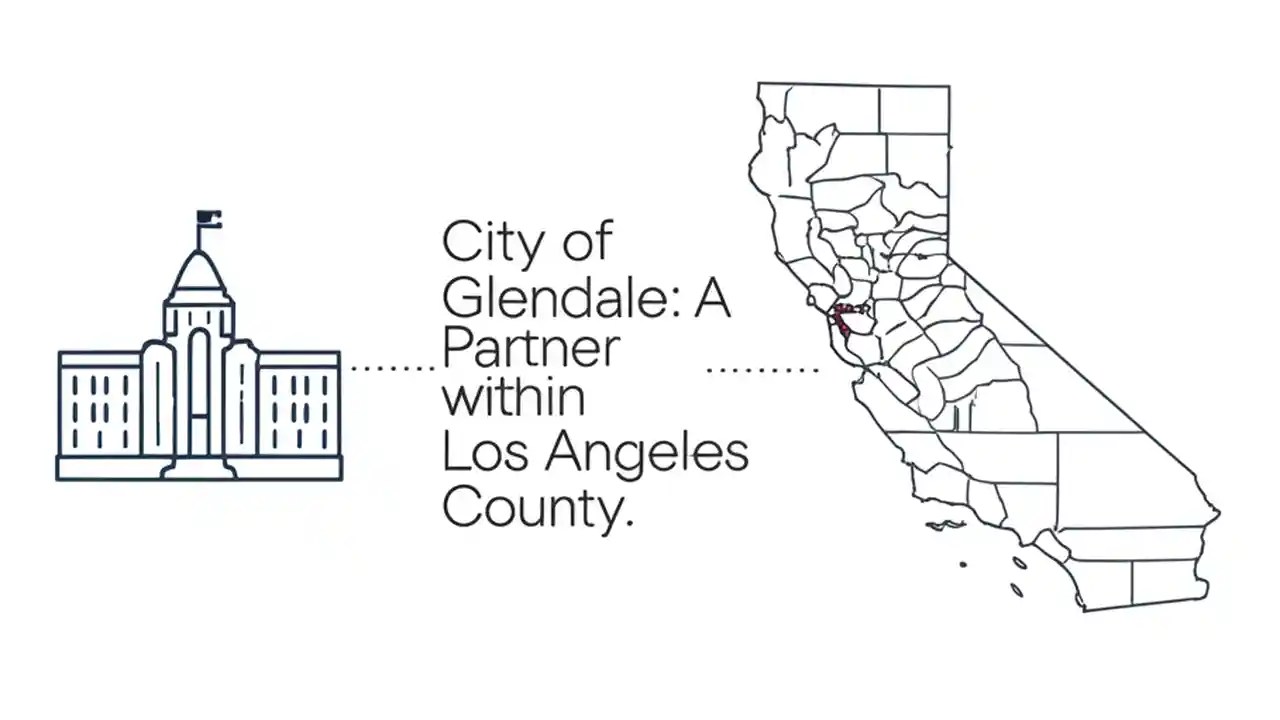 City of Glendale: A Partner within Los Angeles County.