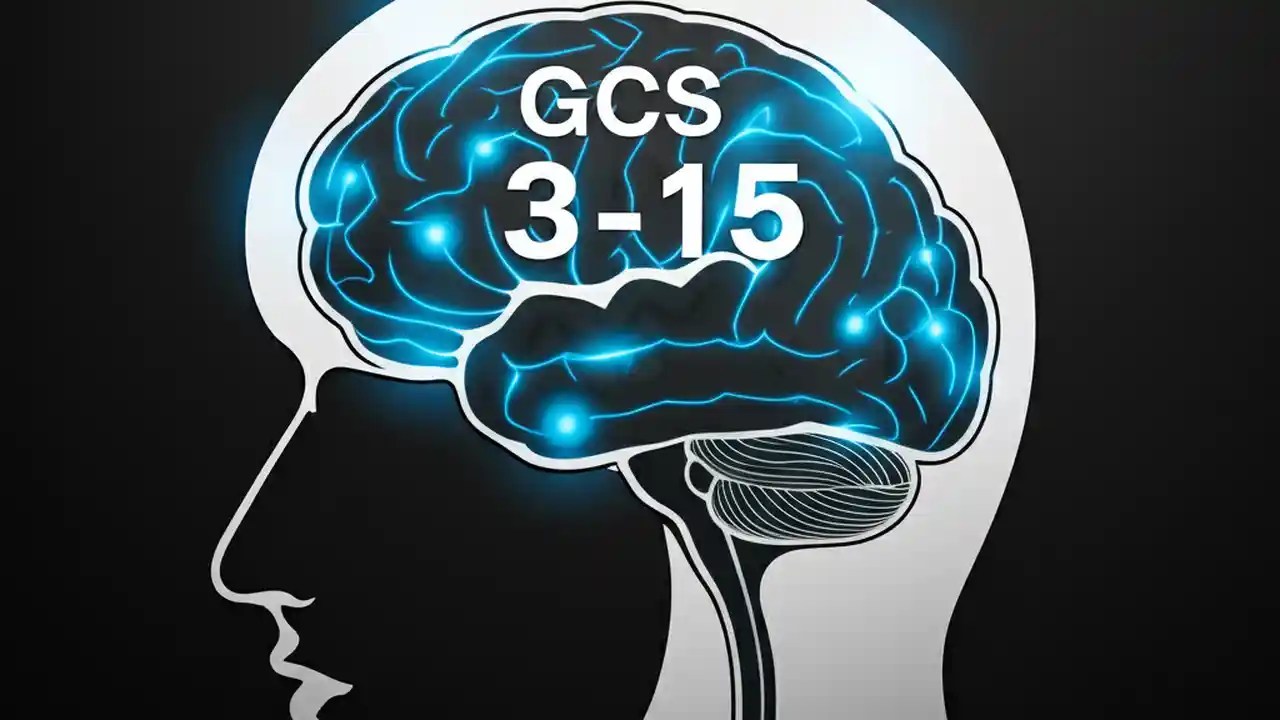 GCS
3-15