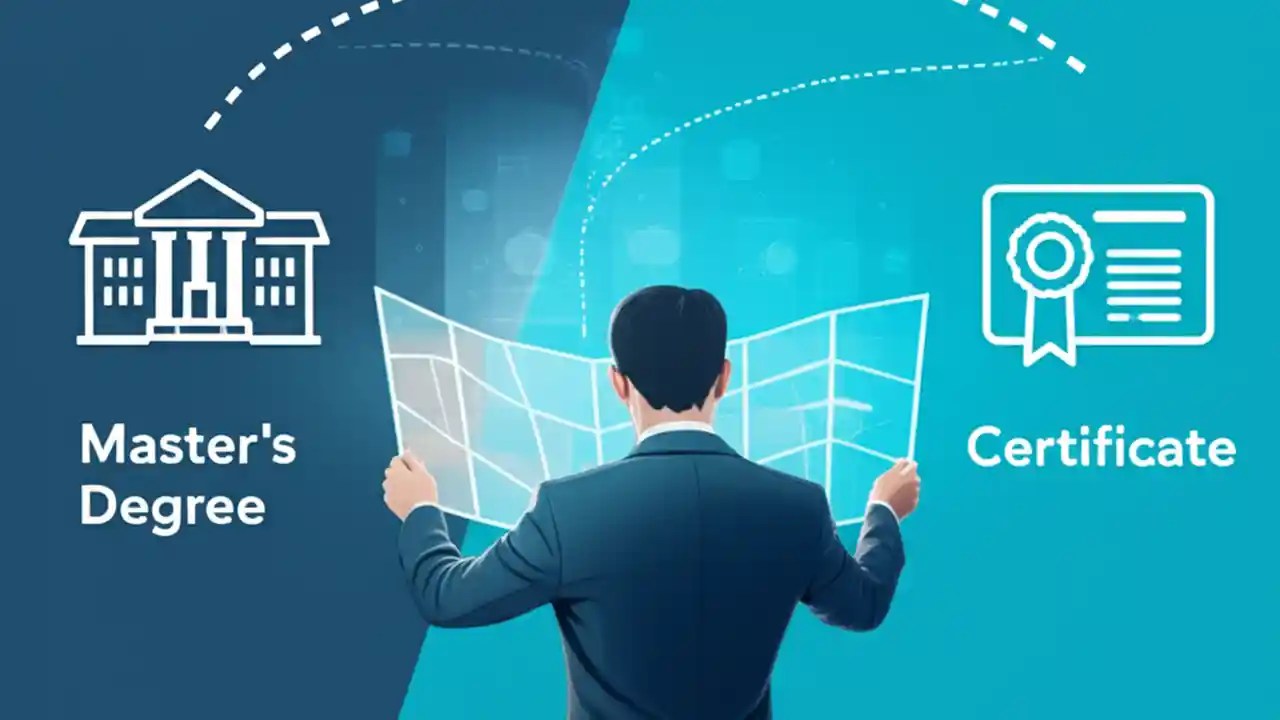 Master's Degree

Certificate