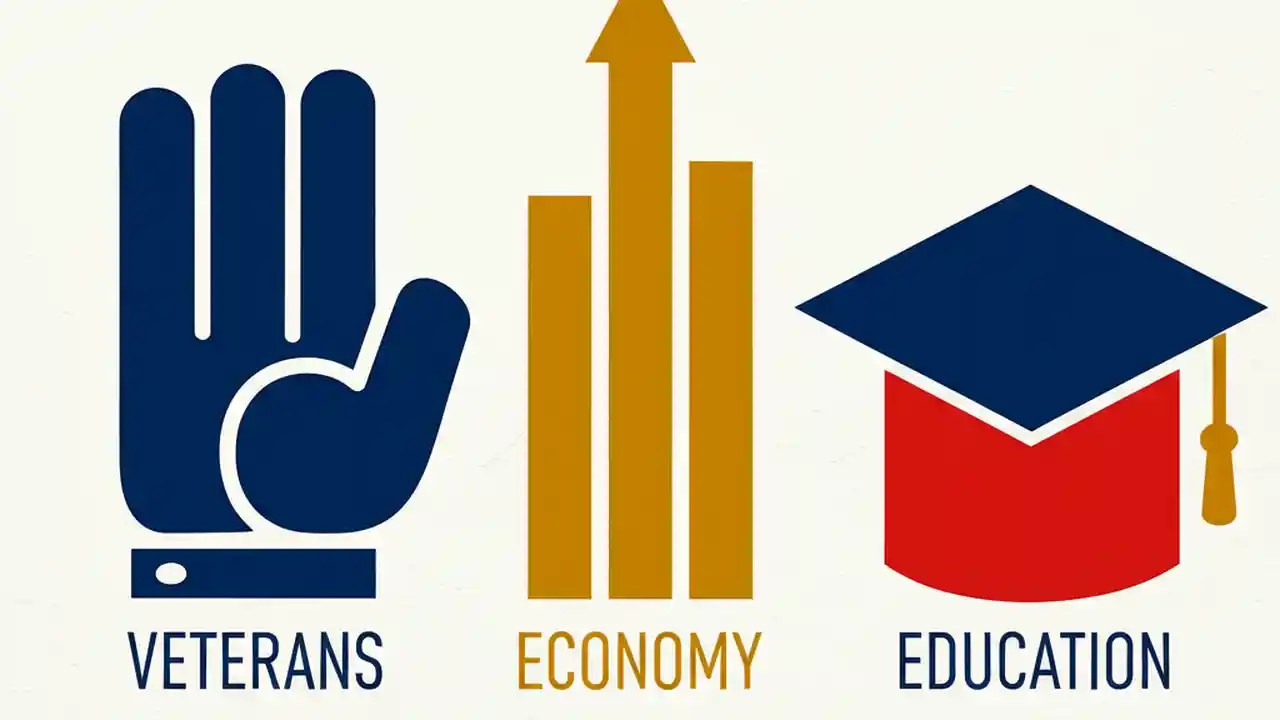 VETERANS ECONOMY EDUCATION