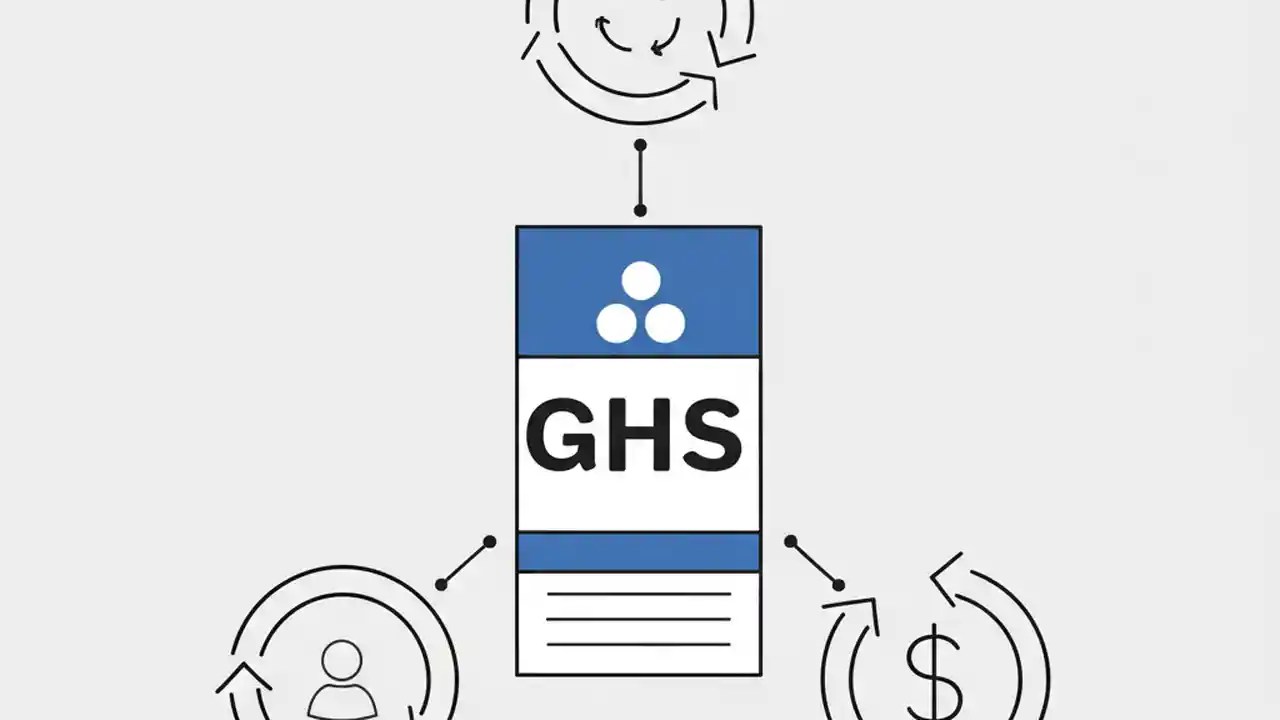 GHS

$