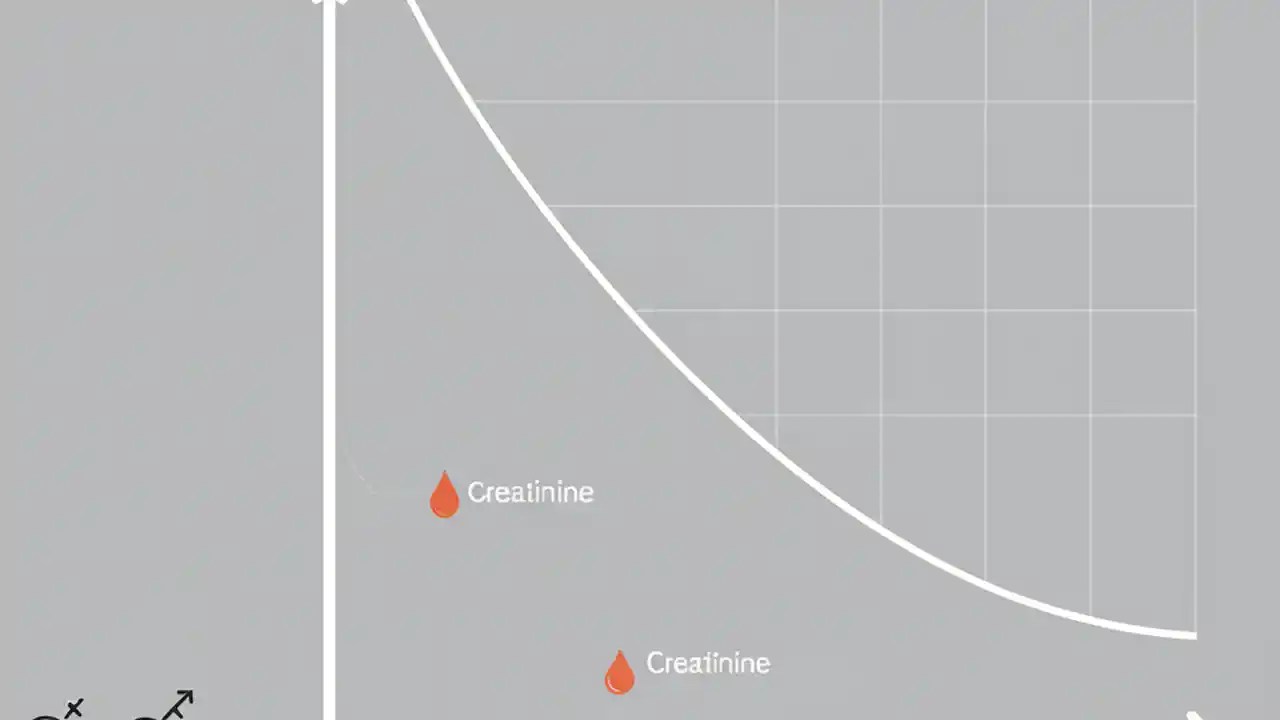 Creatinine

Creatinine