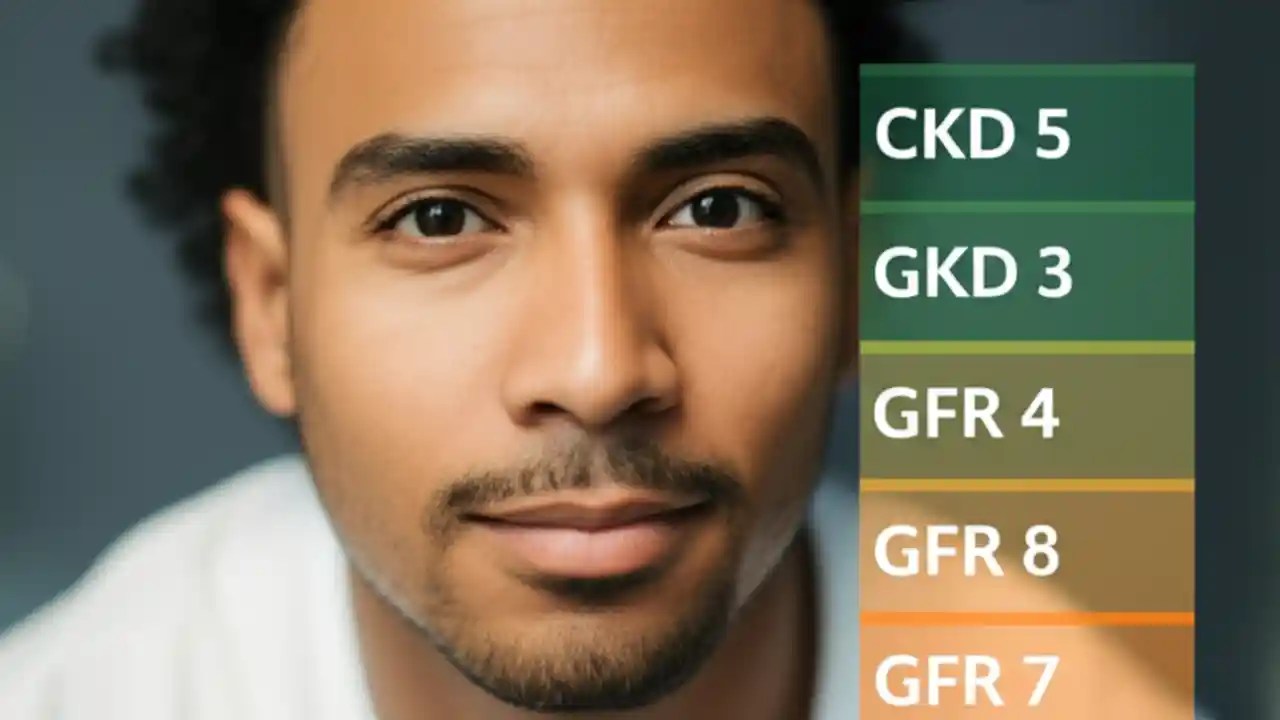 CKD 5

GKD 3

GFR 4

GFR 8

GFR 7