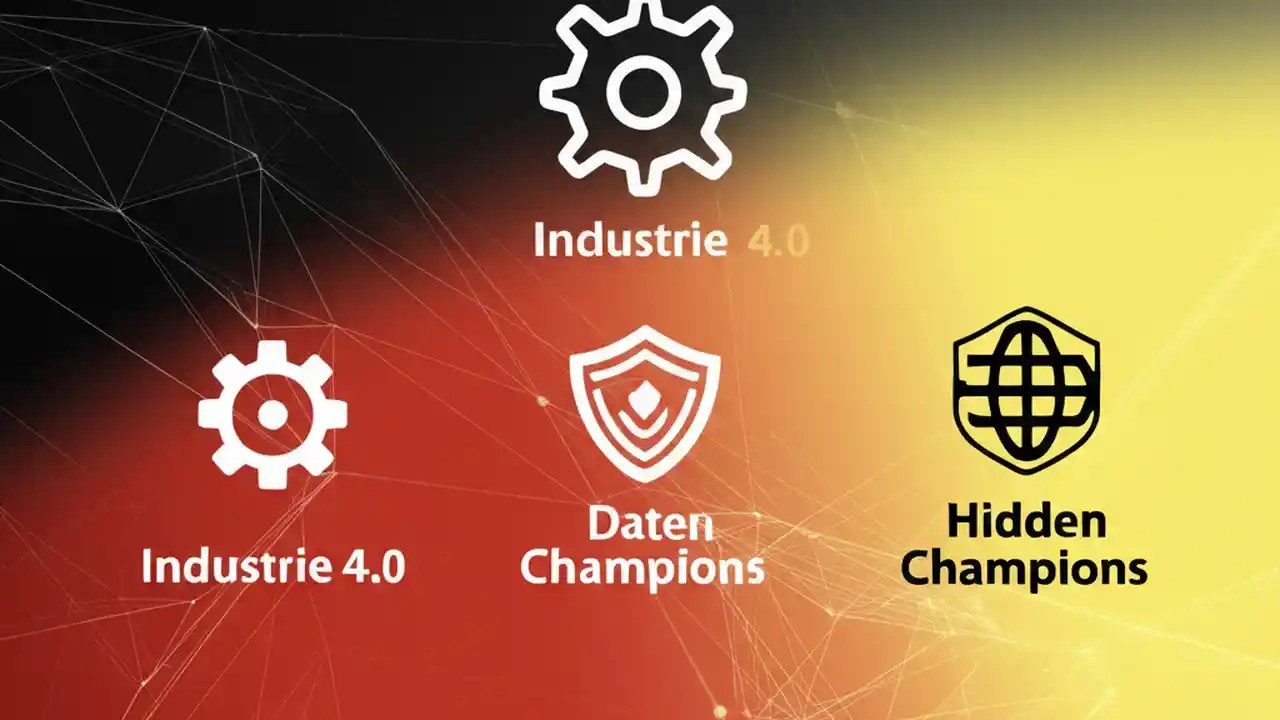 Industrie 4.0

Industrie 4.0

Daten Champions

Hidden Champions