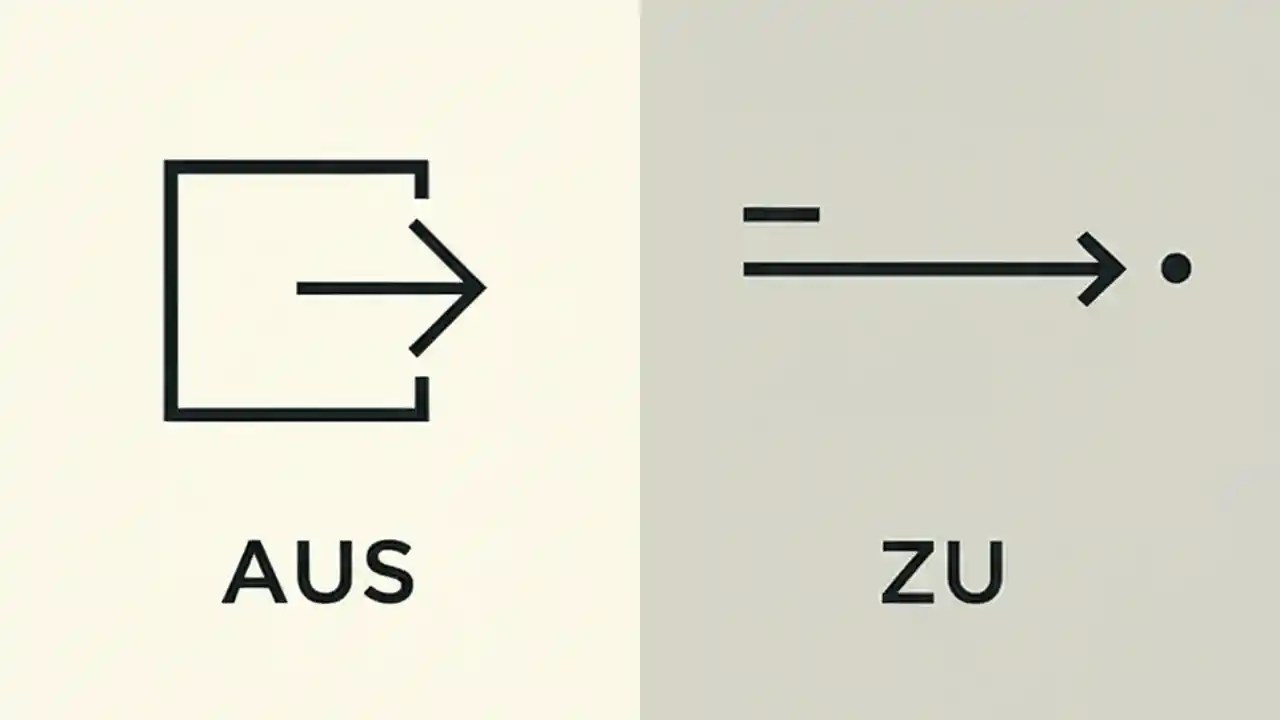 AUS

ZU