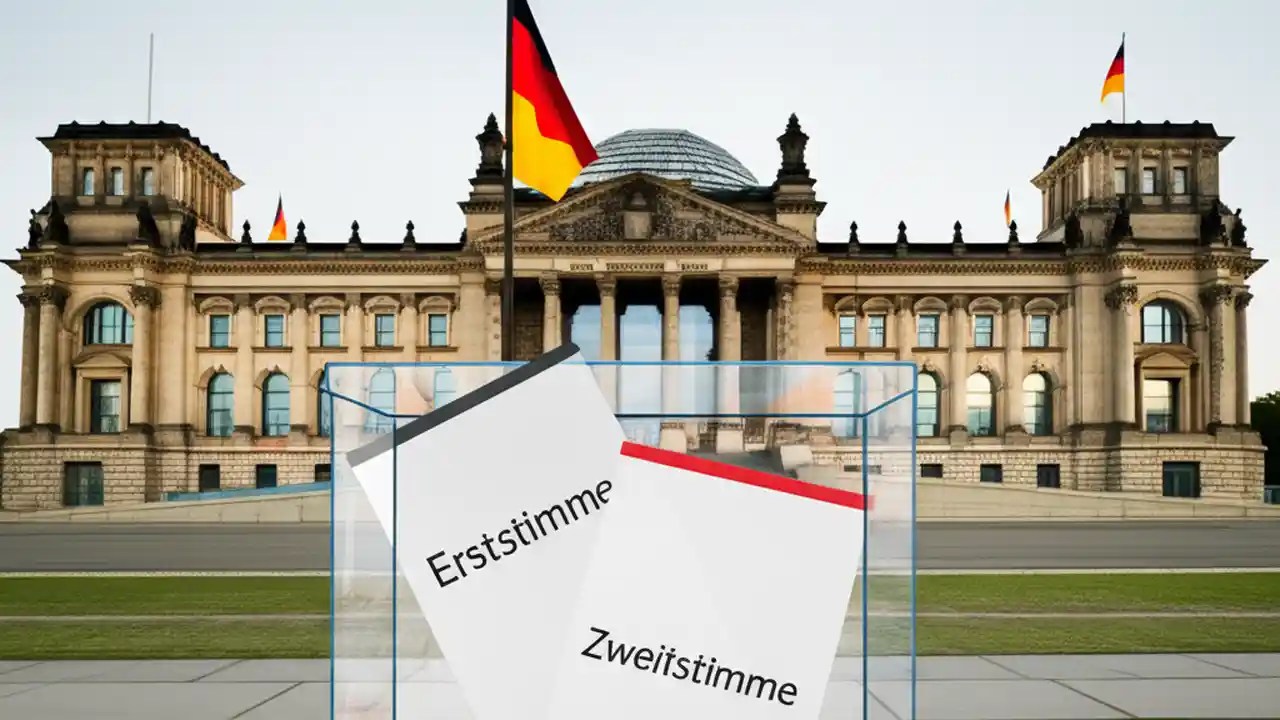 Erststimme

Zweitstimme