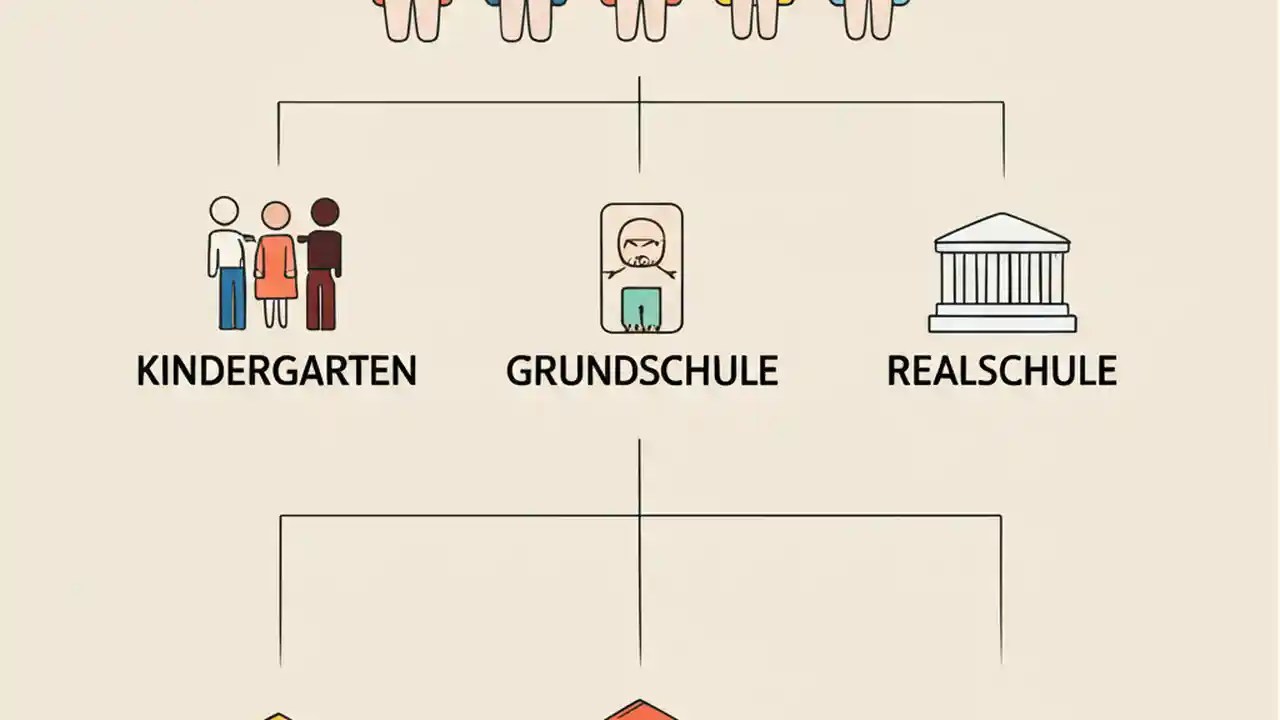 KINDERGARTEN

GRUNDSCHULE

REALSCHULE