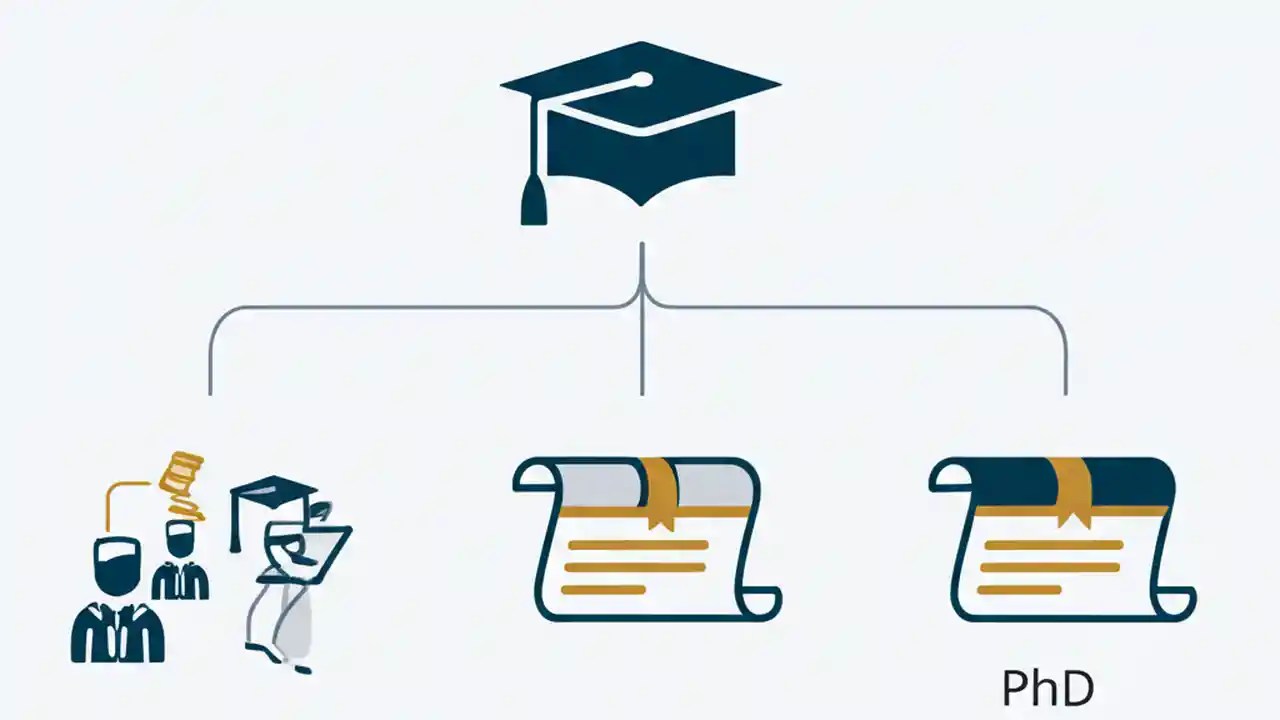 PhD