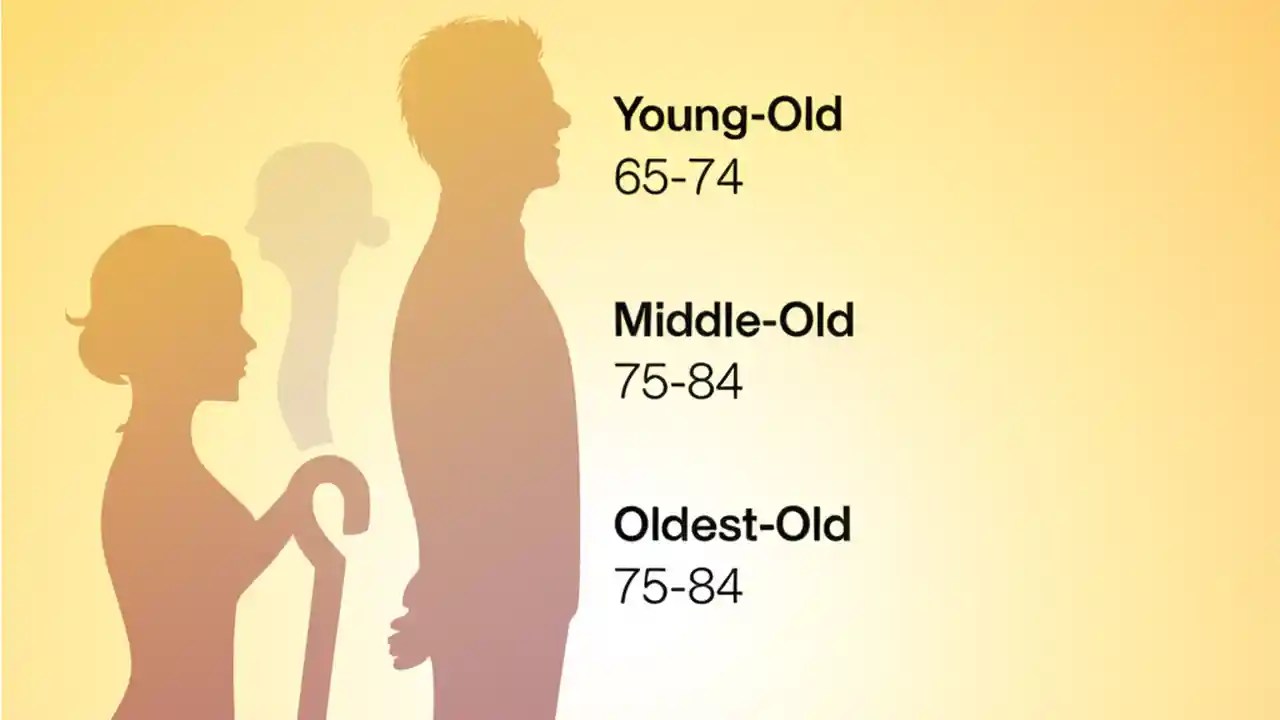 Young-Old
65-74

Middle-Old
75-84

Oldest-Old
75-84