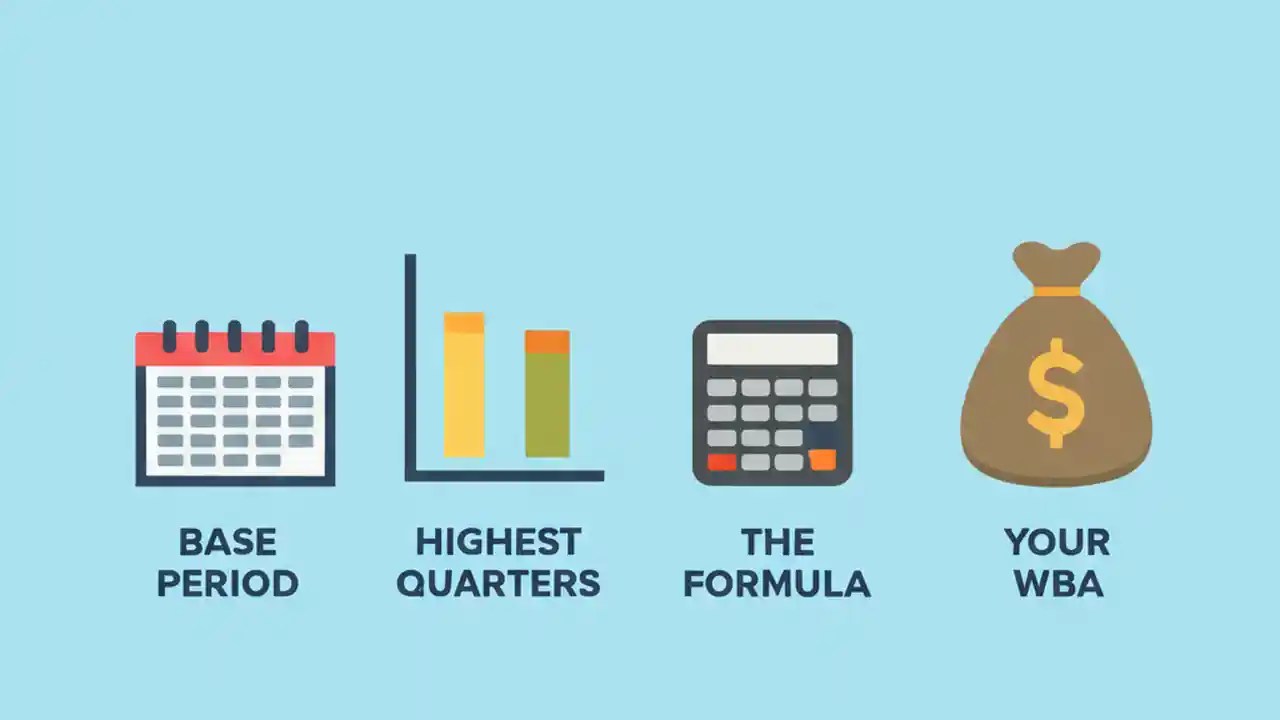 $

BASE PERIOD

HIGHEST QUARTERS

THE FORMULA

YOUR WBA