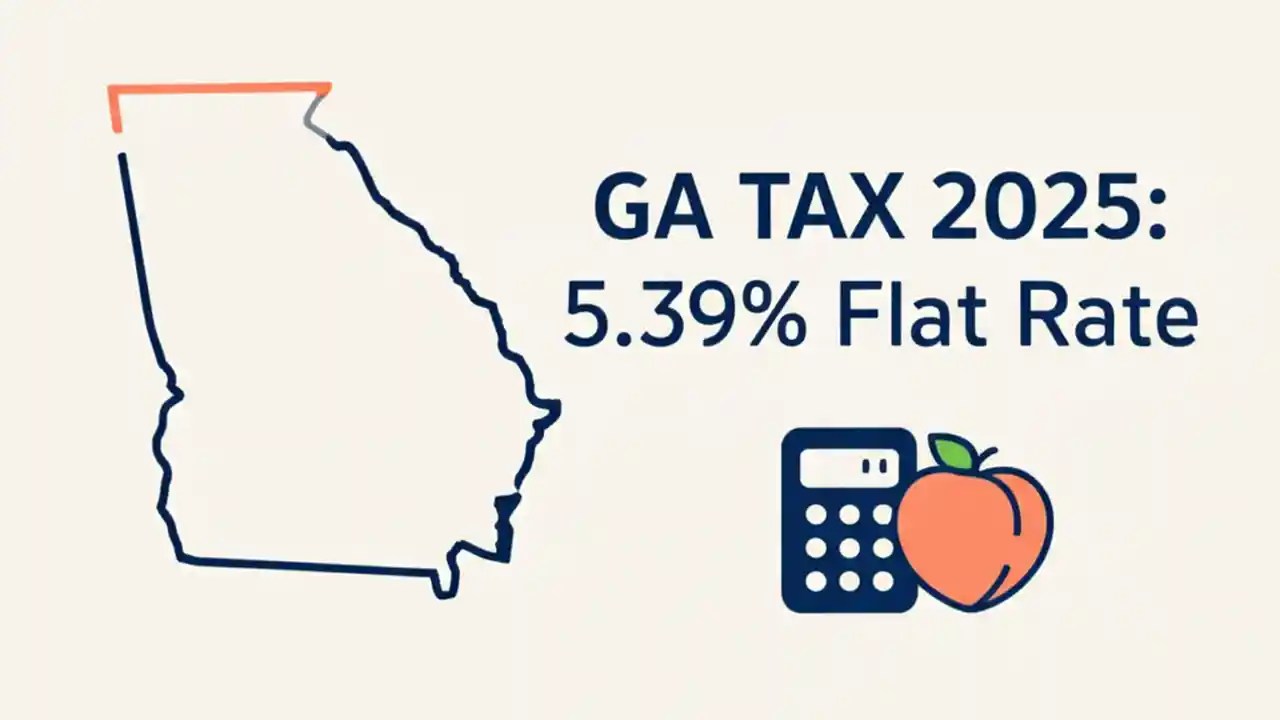 GA TAX 2025:
5.39% Flat Rate