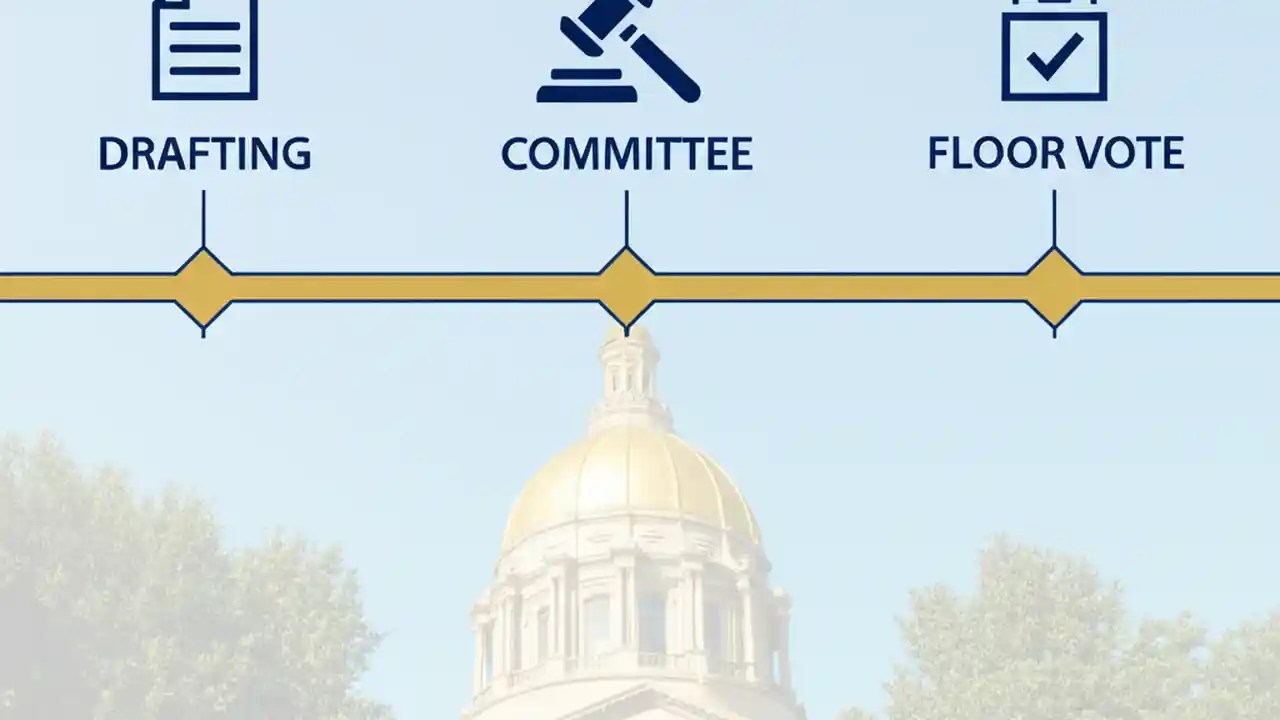 DRAFTING

COMMITTEE

FLOOR VOTE