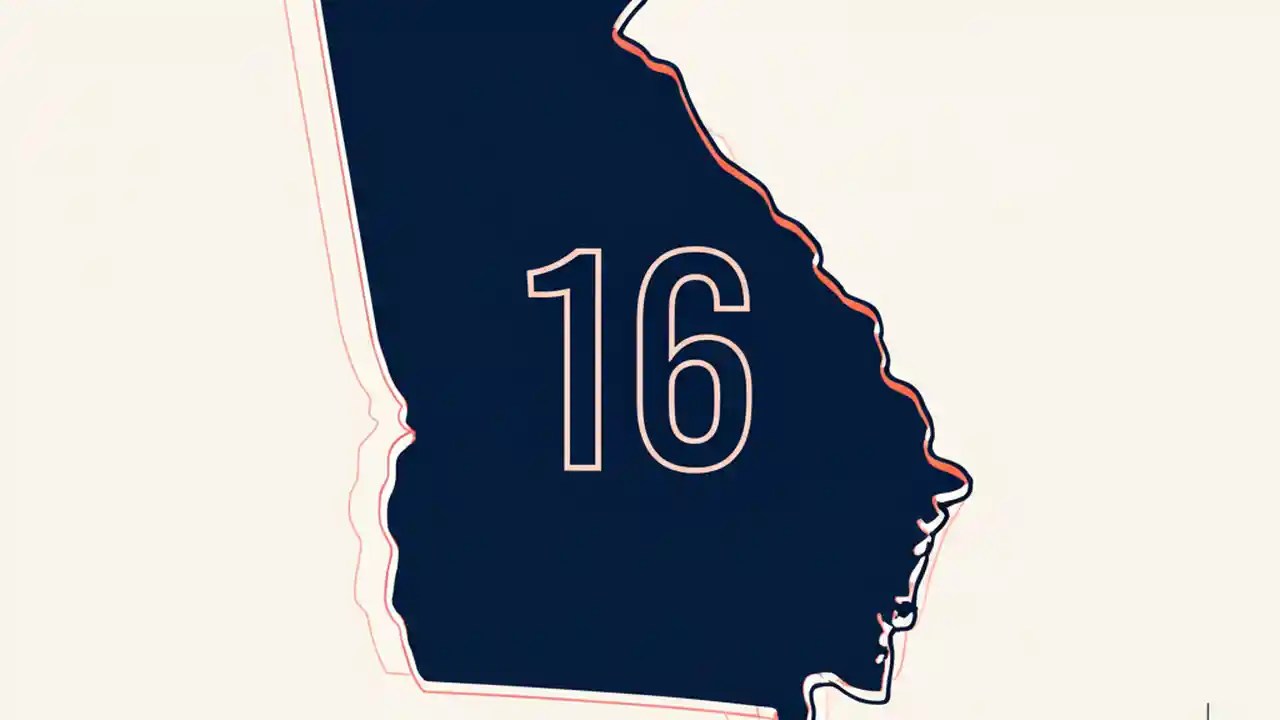 16