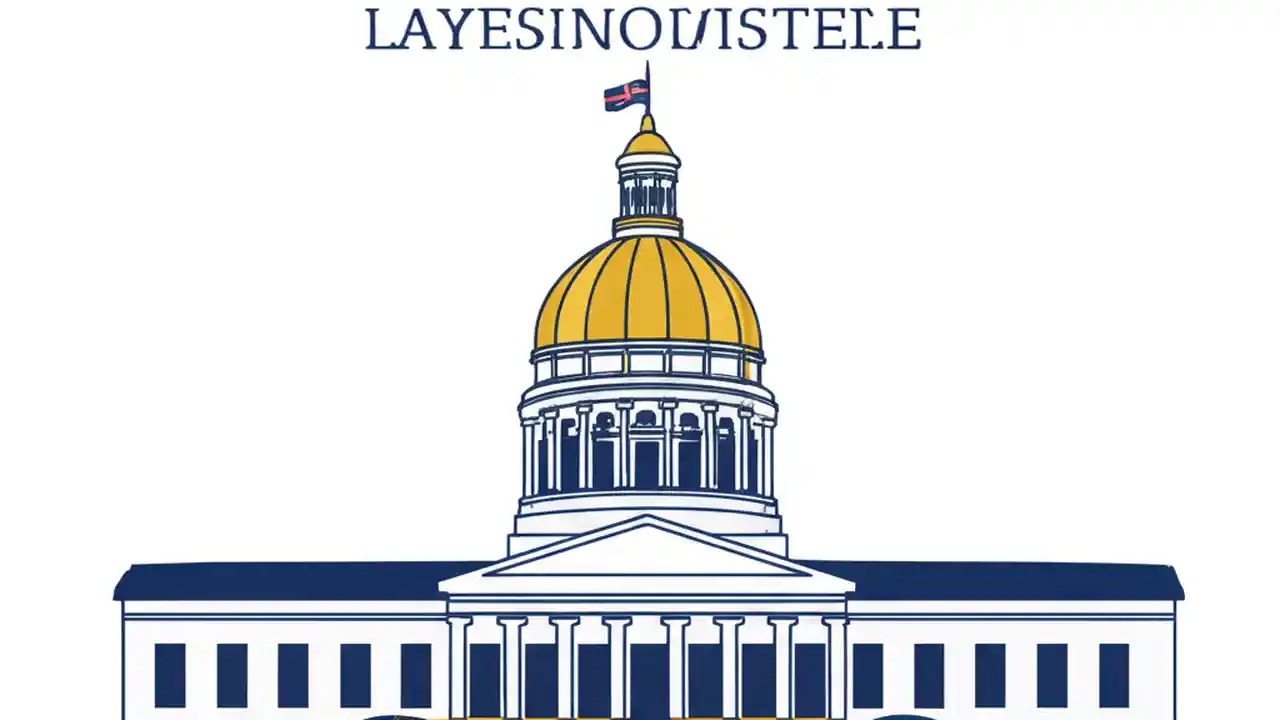 LAYESINOUISTELE