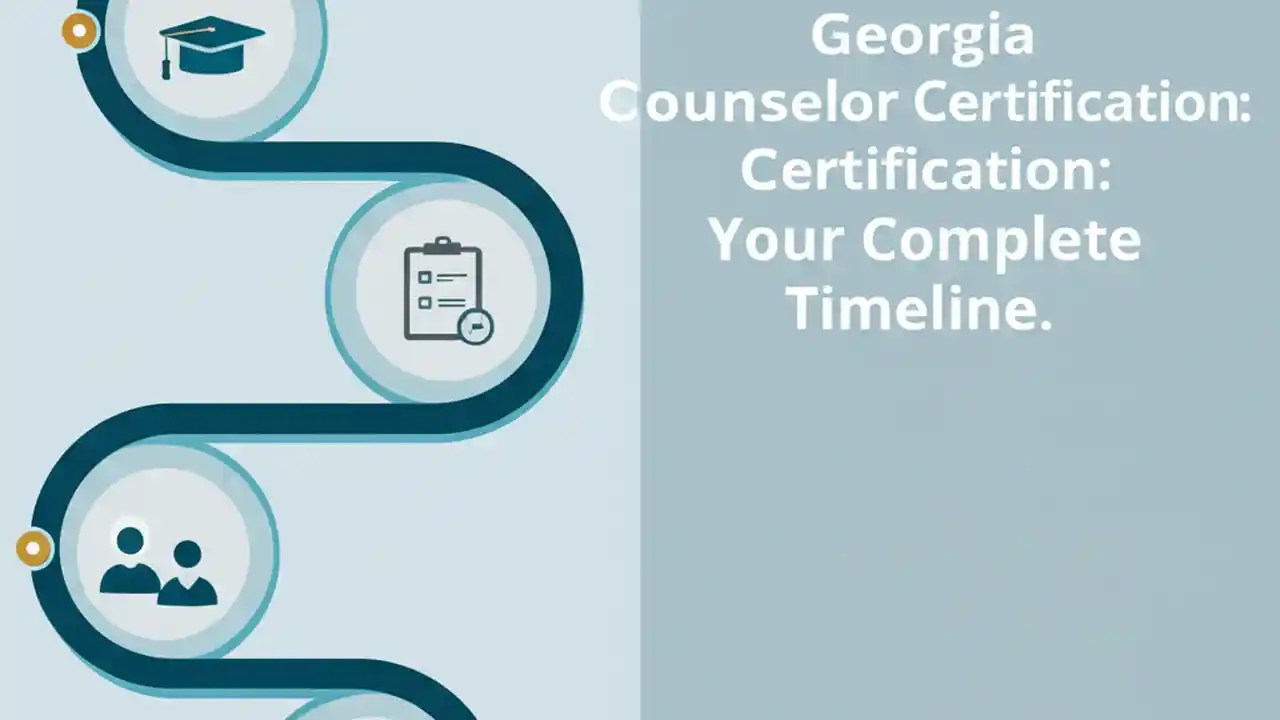 Georgia Counselor Certification: Certification: Your Complete Timeline.