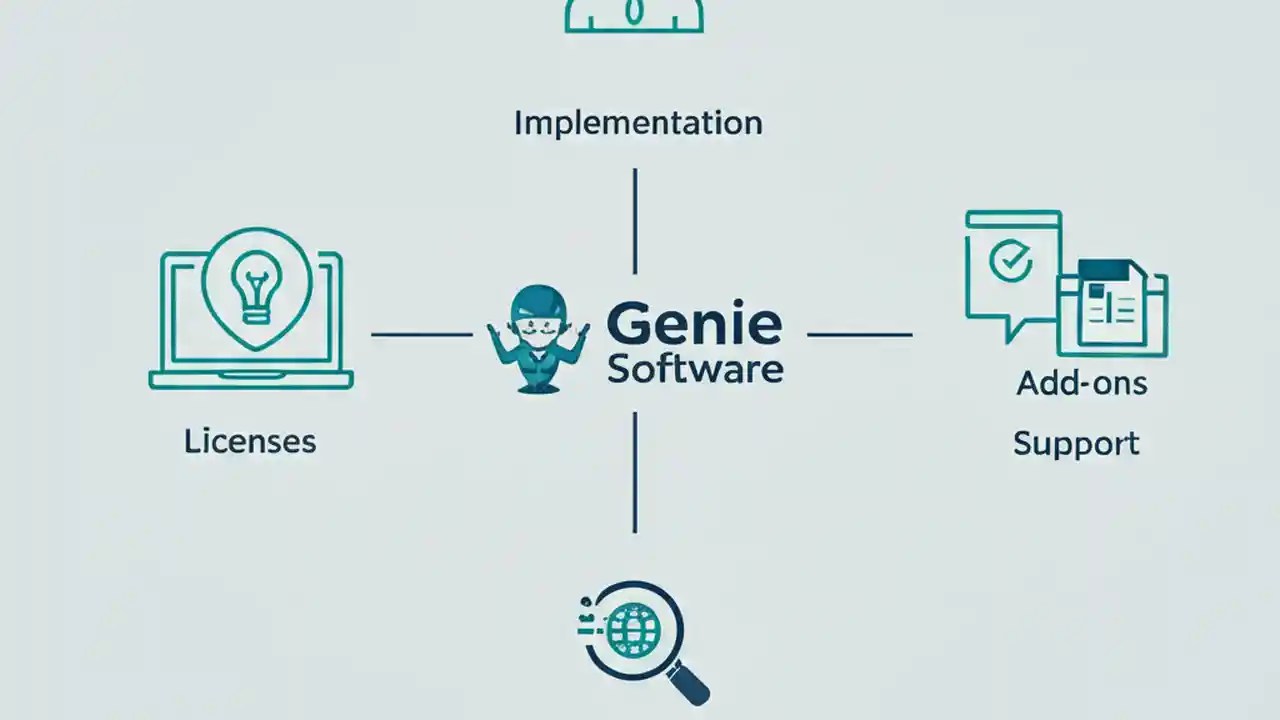 Implementation

Licenses

Genie
Software

Add-ons

Support