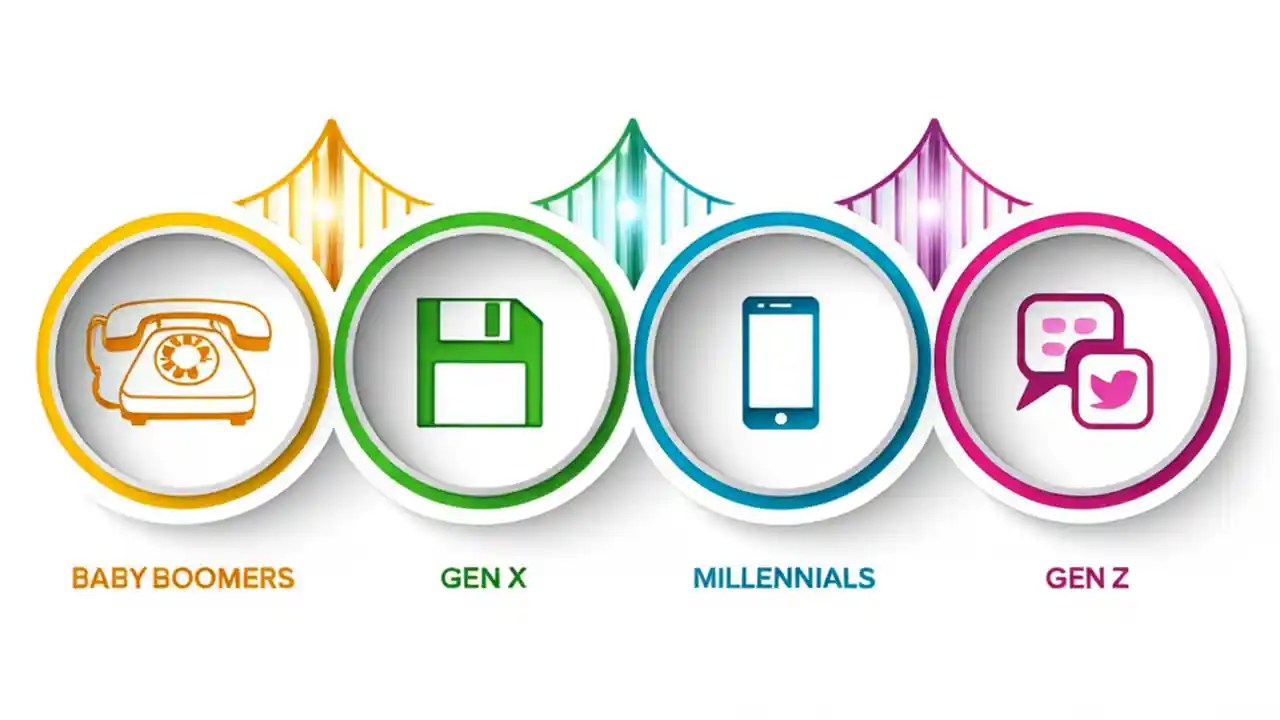 BABY BOOMERS

GEN X

MILLENNIALS

GEN Z