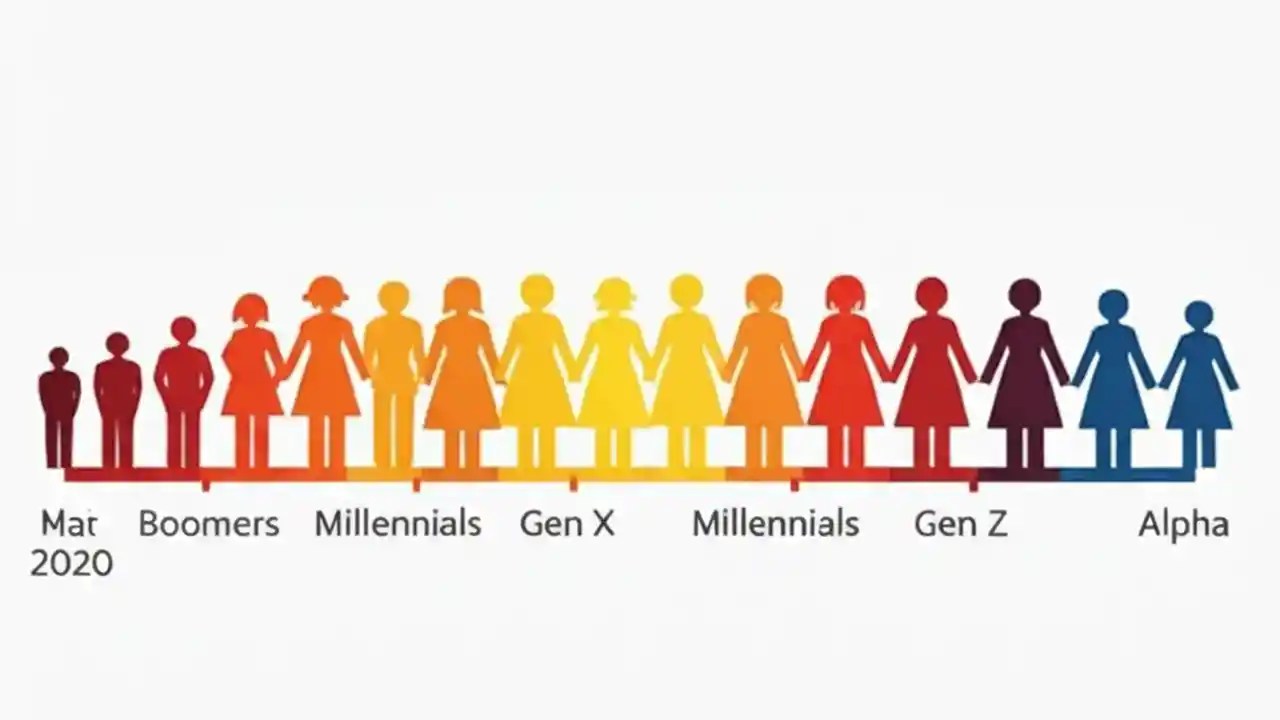 Mat
2020

Boomers

Millennials

Gen X

Millennials

Gen Z

Alpha