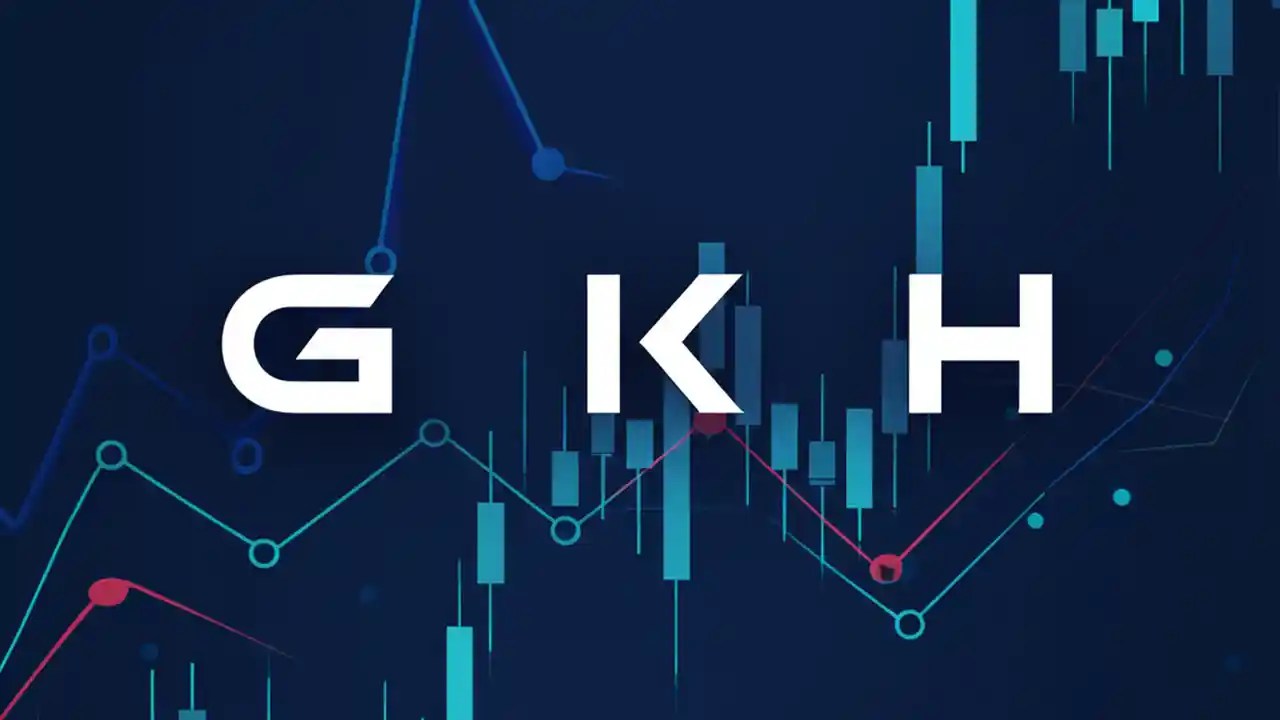 G K H