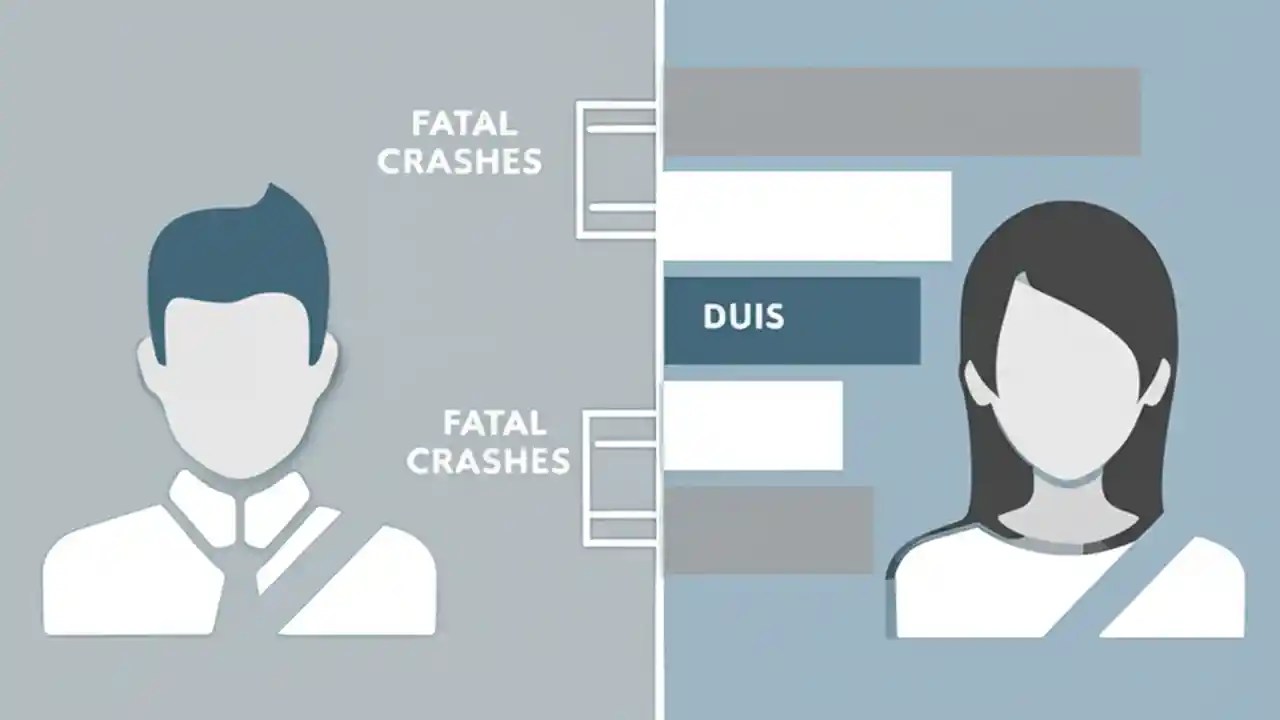 FATAL CRASHES

DUIS

FATAL CRASHES