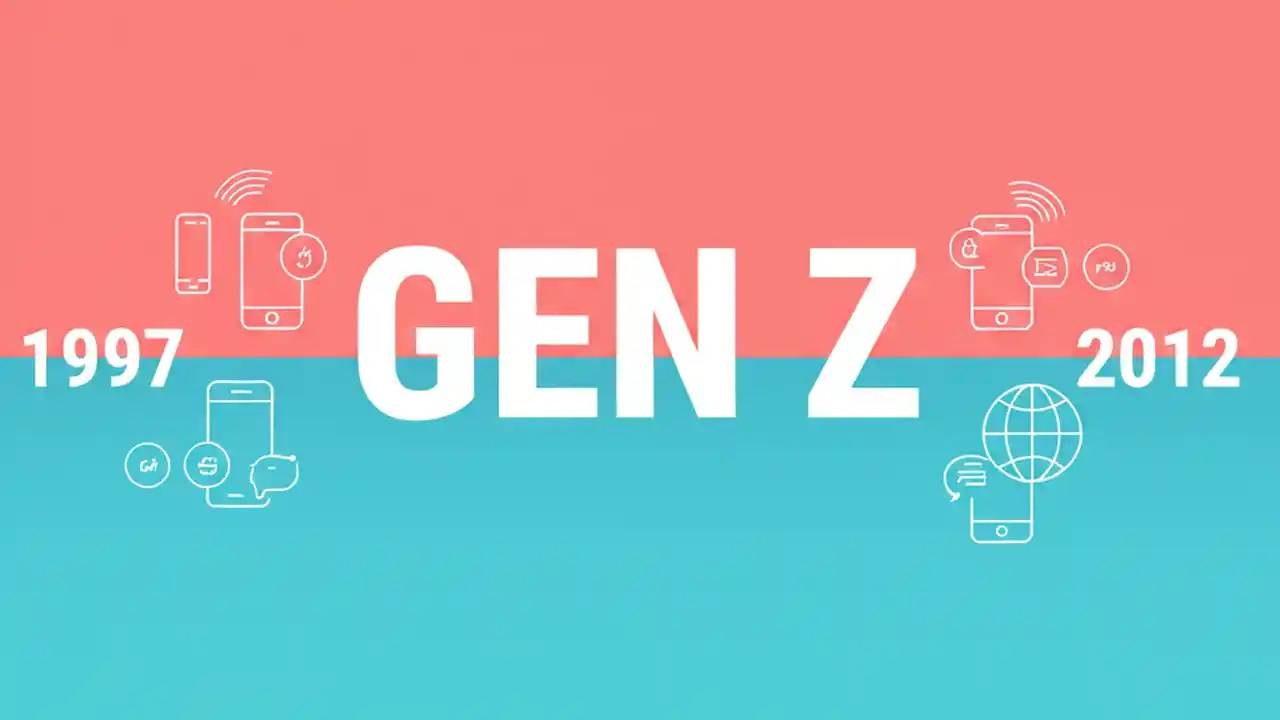 1997

GEN Z

2012