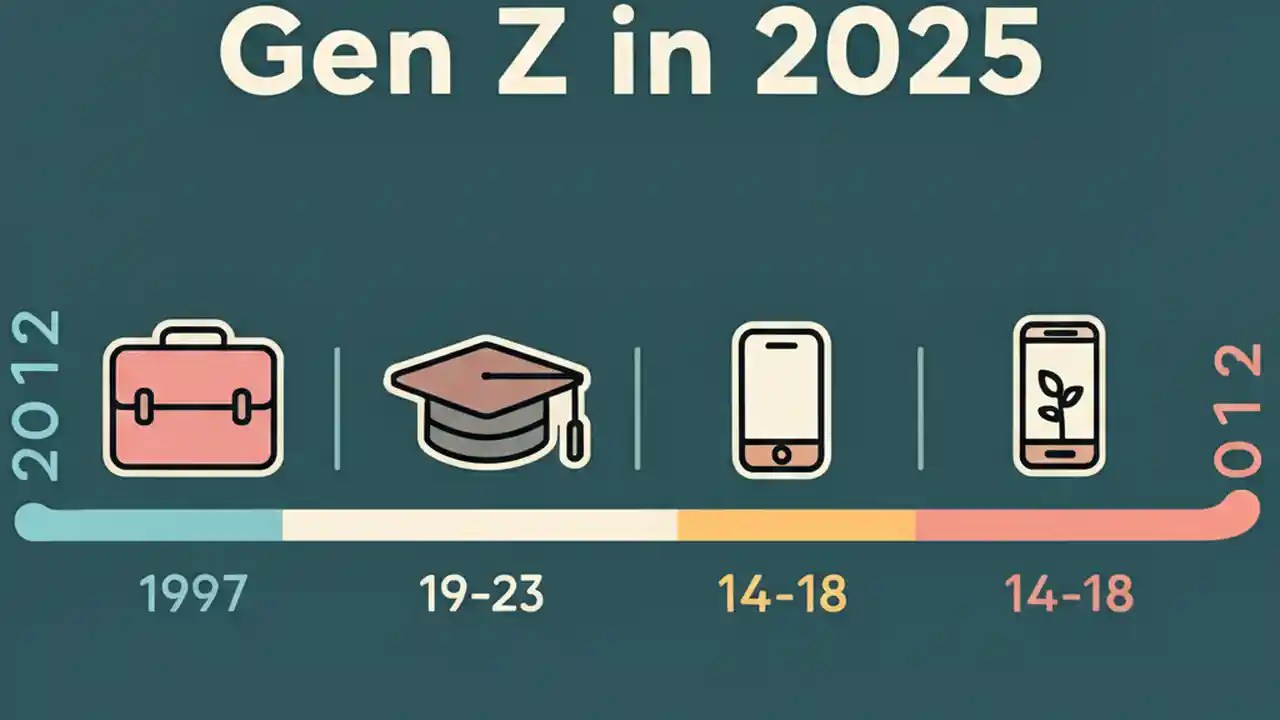 Gen Z in 2025

2012

012

1997

19-23

14-18

14-18