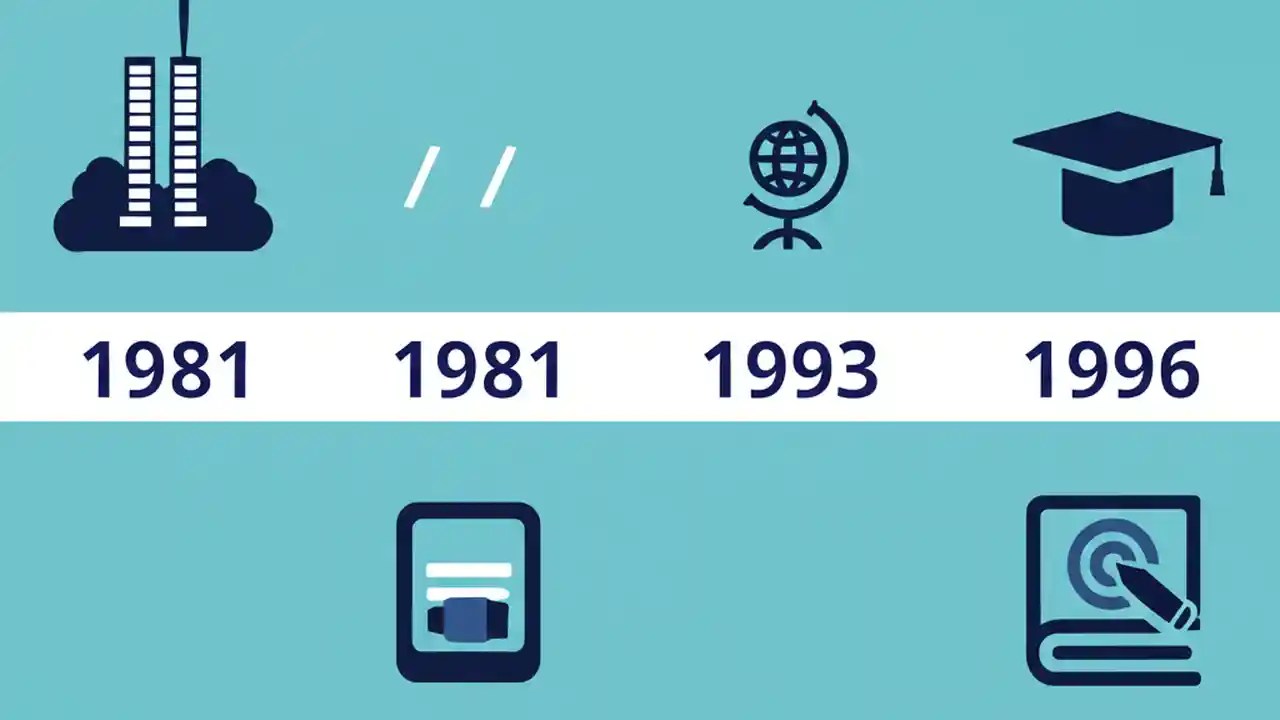 1981 1981 1993 1996