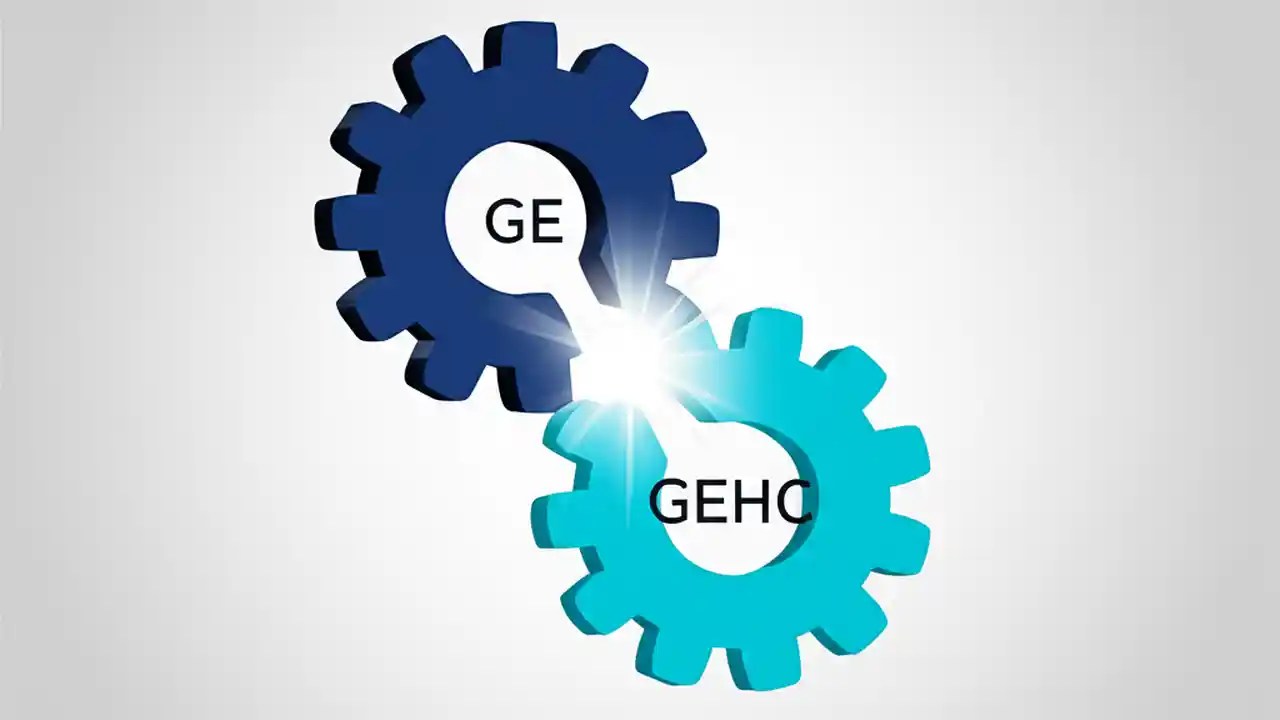 GE

GEHC