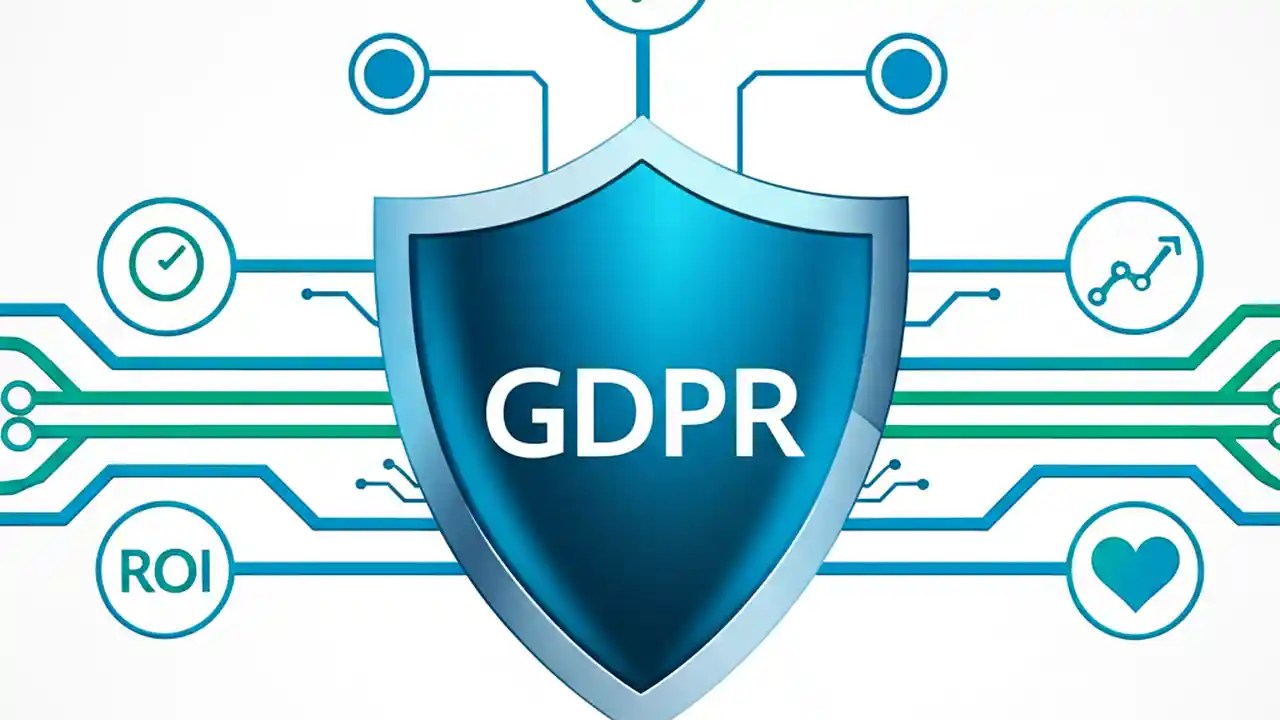 GDPR

ROI