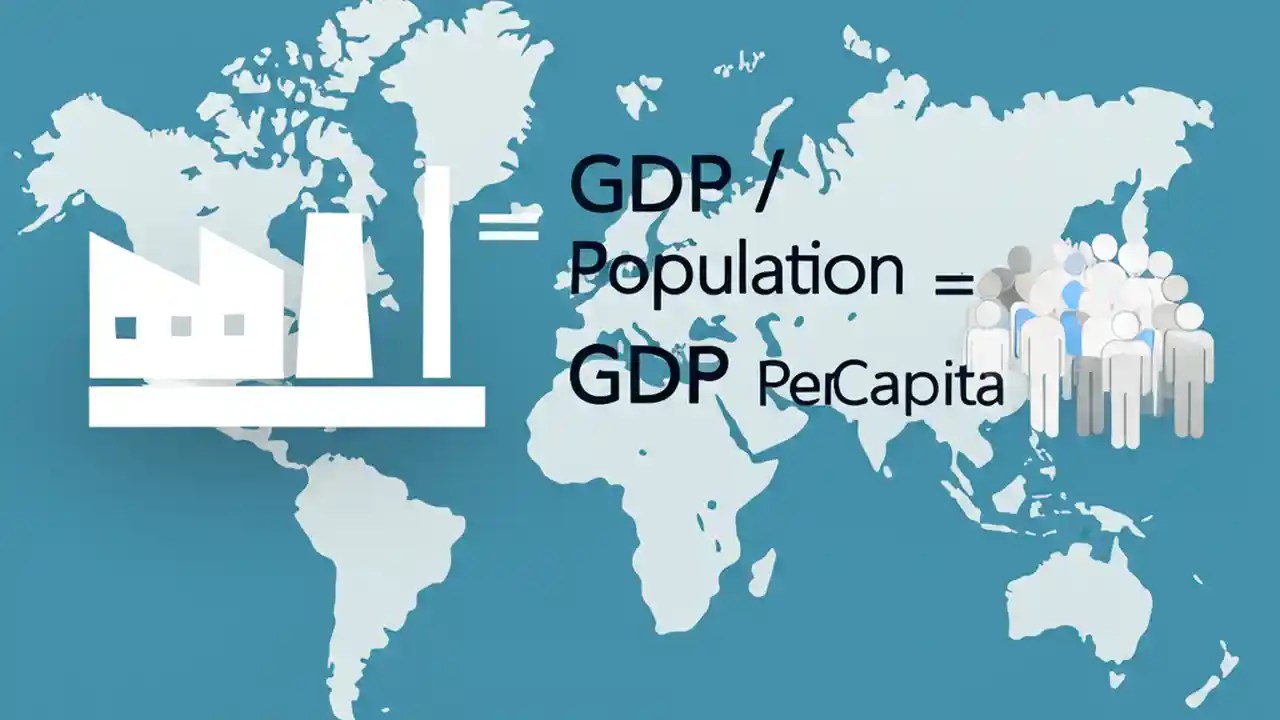 =

GDP /
Population =
GDP PerCapita