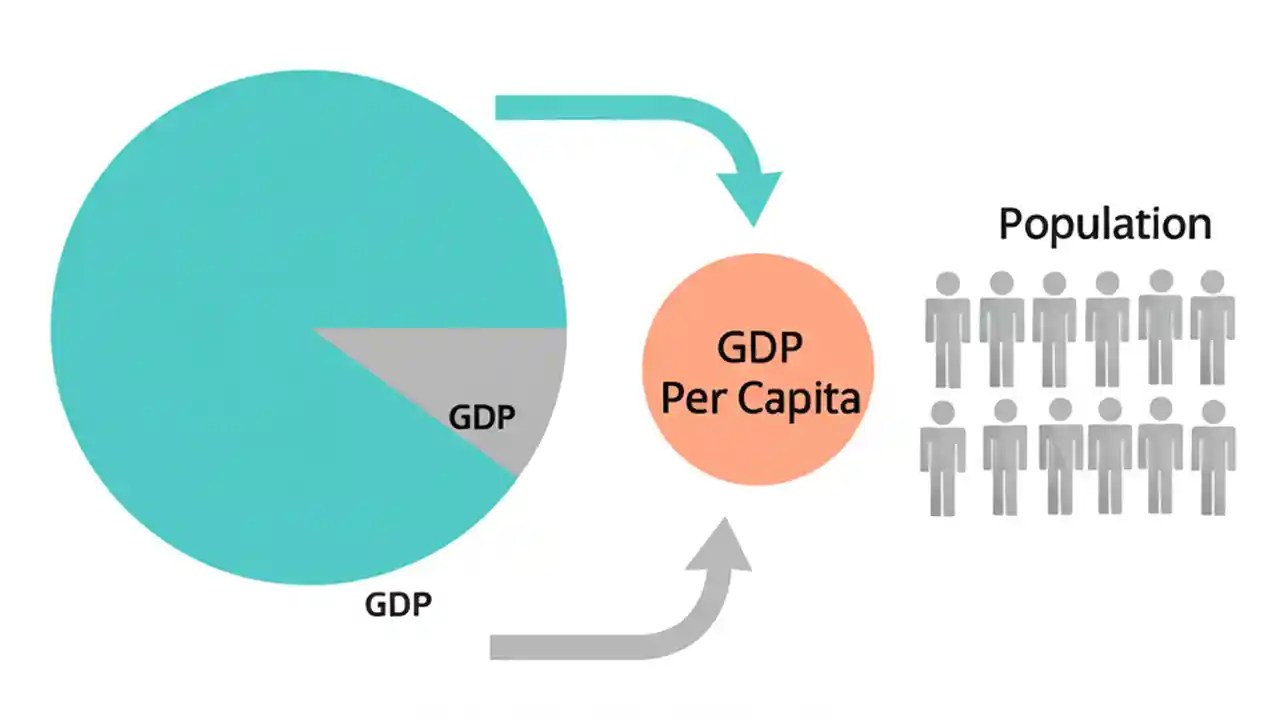 GDP

GDP

GDP
Per Capita

Population