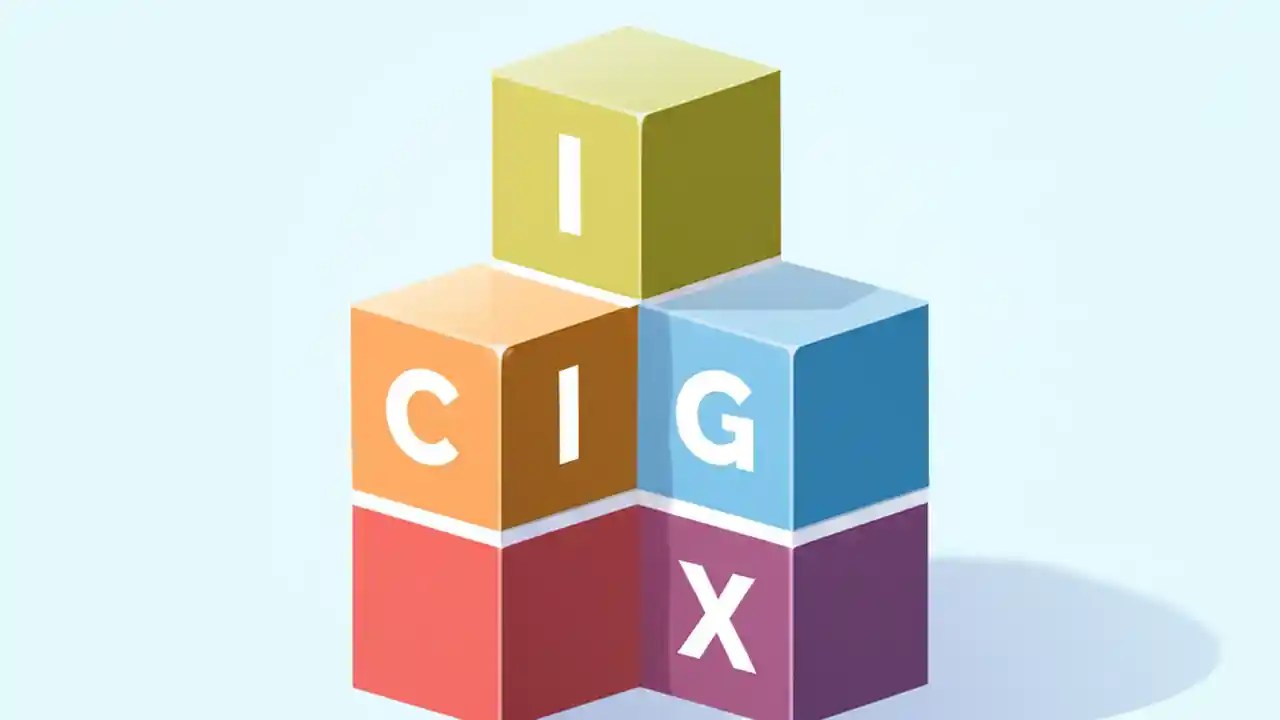 I
C I G
X