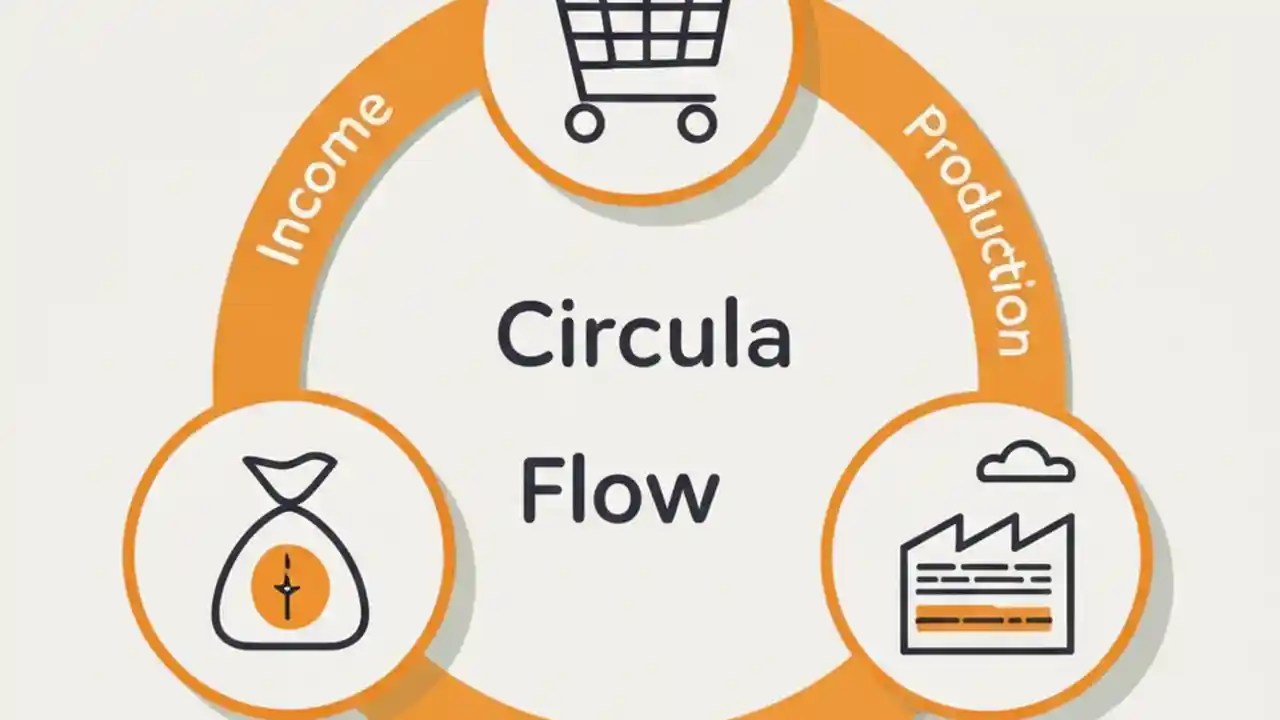 Income

Production

Circula

Flow