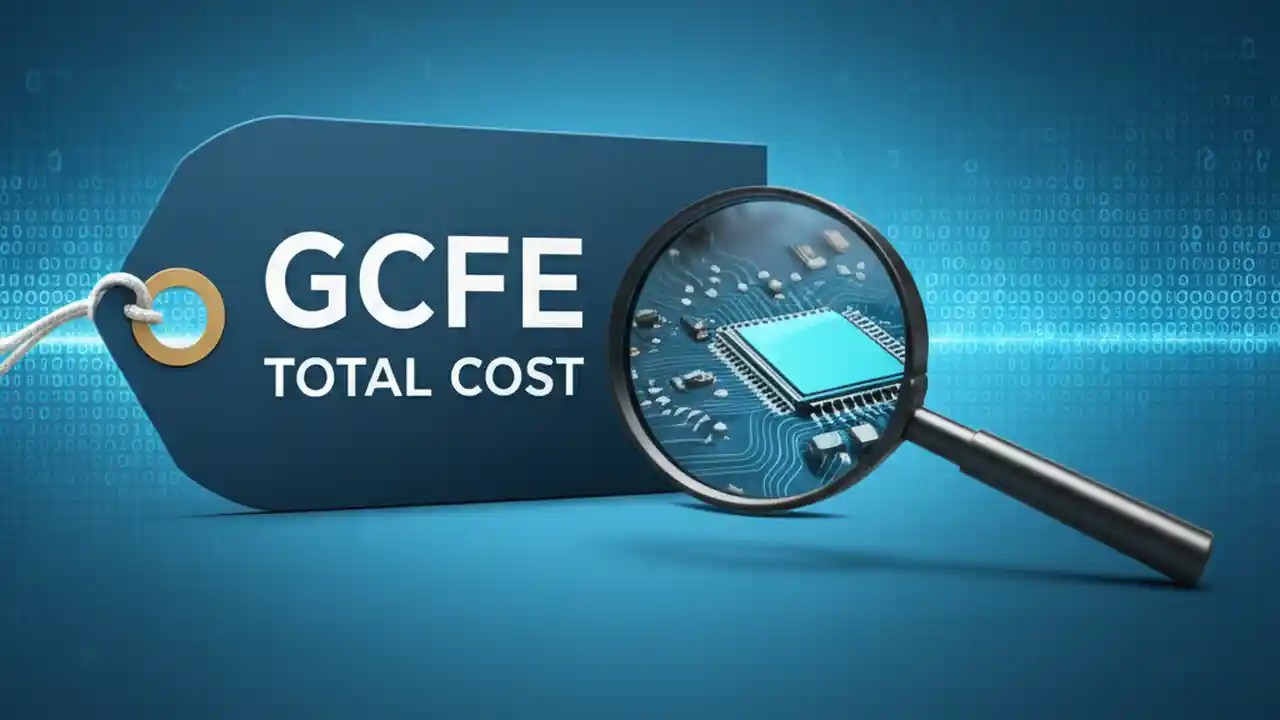 GCFE
TOTAL COST