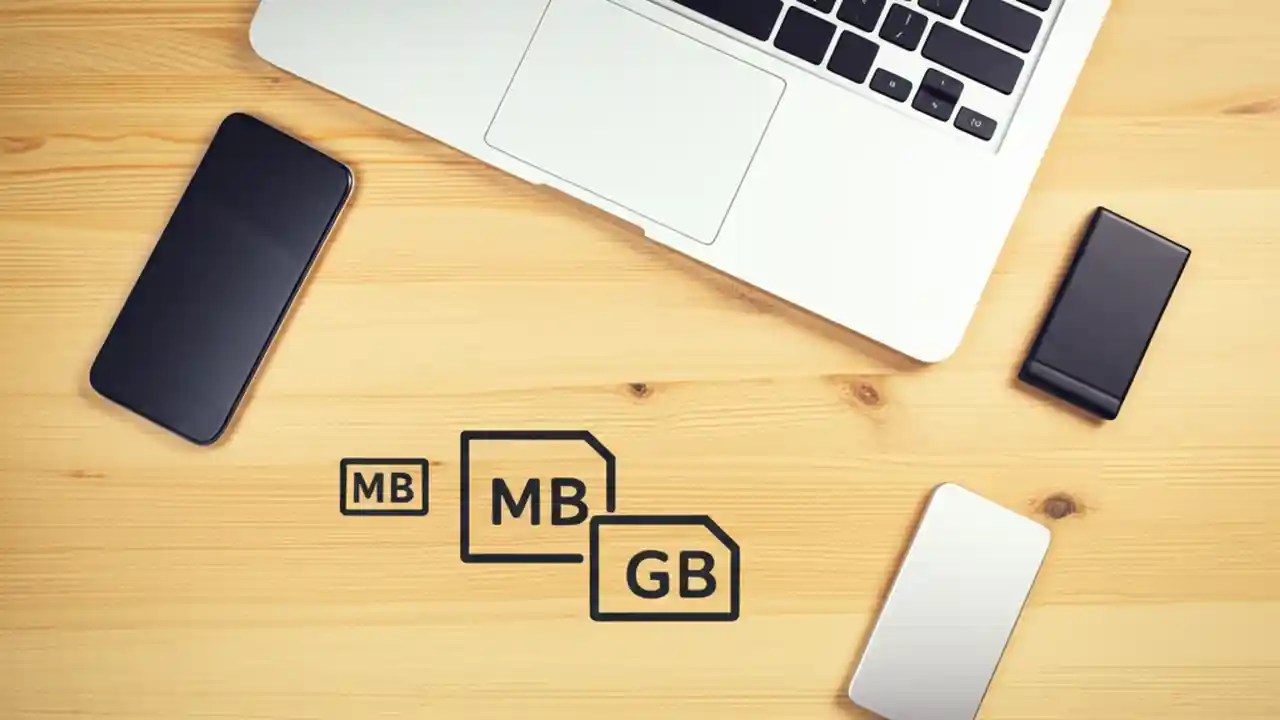 MB
MB
GB